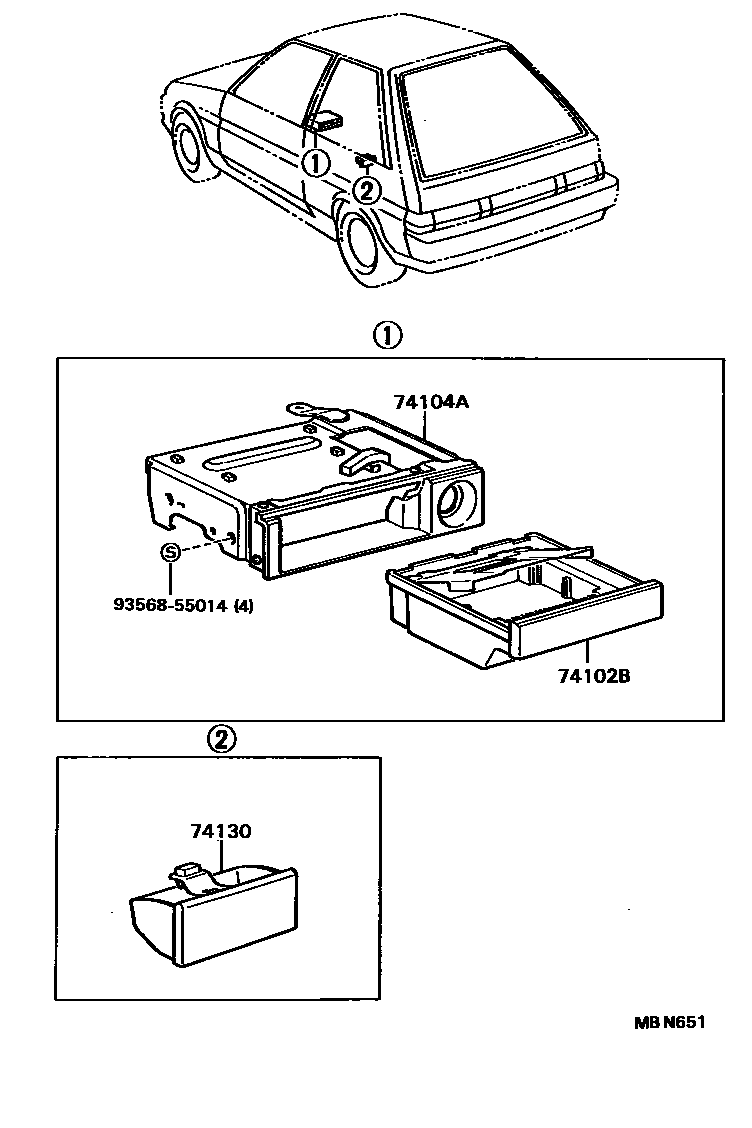 ①
②
①
74104A
S
93568-55014 (4)
74102B
②
74130
MB N651