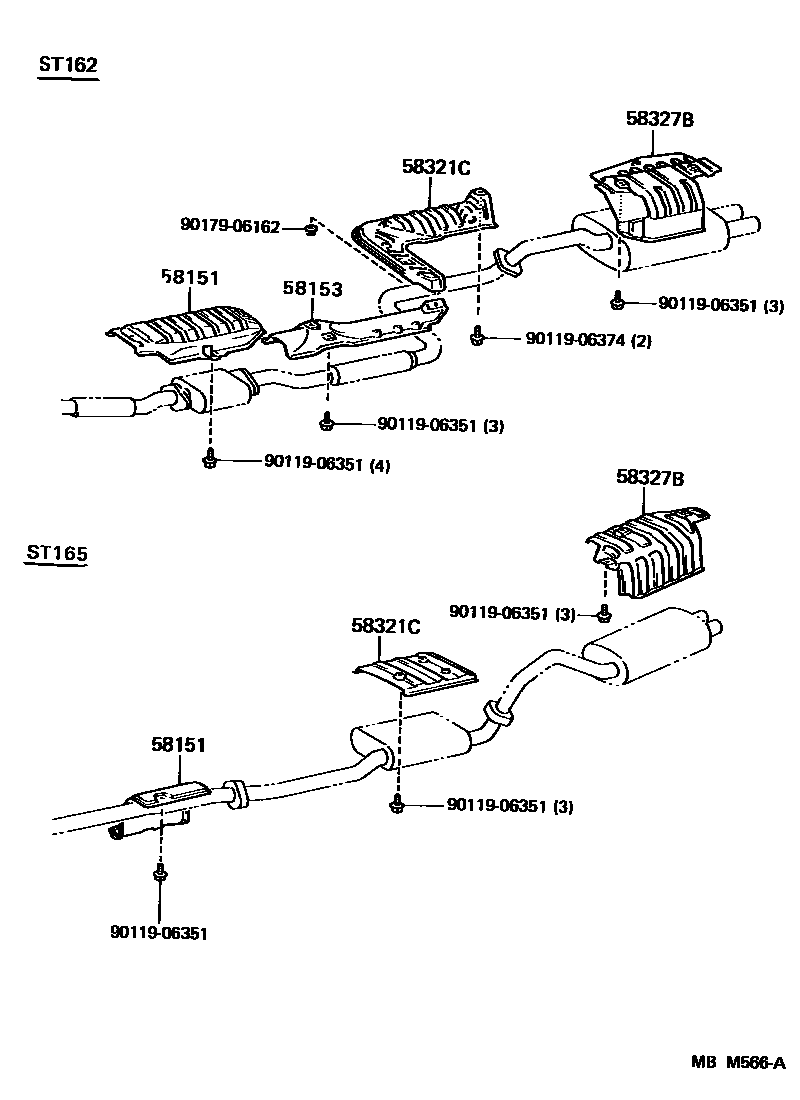 ST162

58327B

58321C

90179-06162

58151

58153

90119-06351 (3)

90119-06374 (2)

90119-06351 (3)

90119-06351 (4)

58327B

ST165

90119-06351 (3)

58321C

58151

90119-06351 (3)

90119-06351

MB M566-A