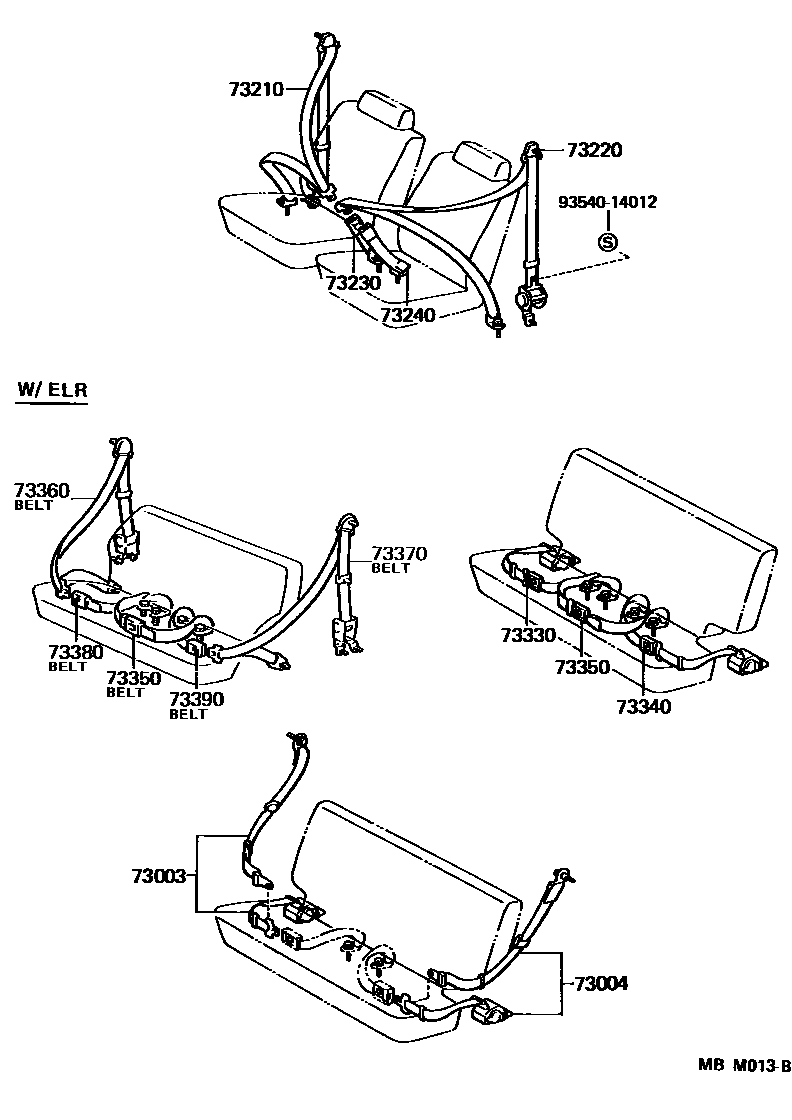 73210
73220
93540-14012
S
73230
73240

W/ ELR

73360
BELT
73370
BELT
73380
BELT
73350
BELT
73390
BELT

73330
73350
73340

73003
73004

MB M013-B