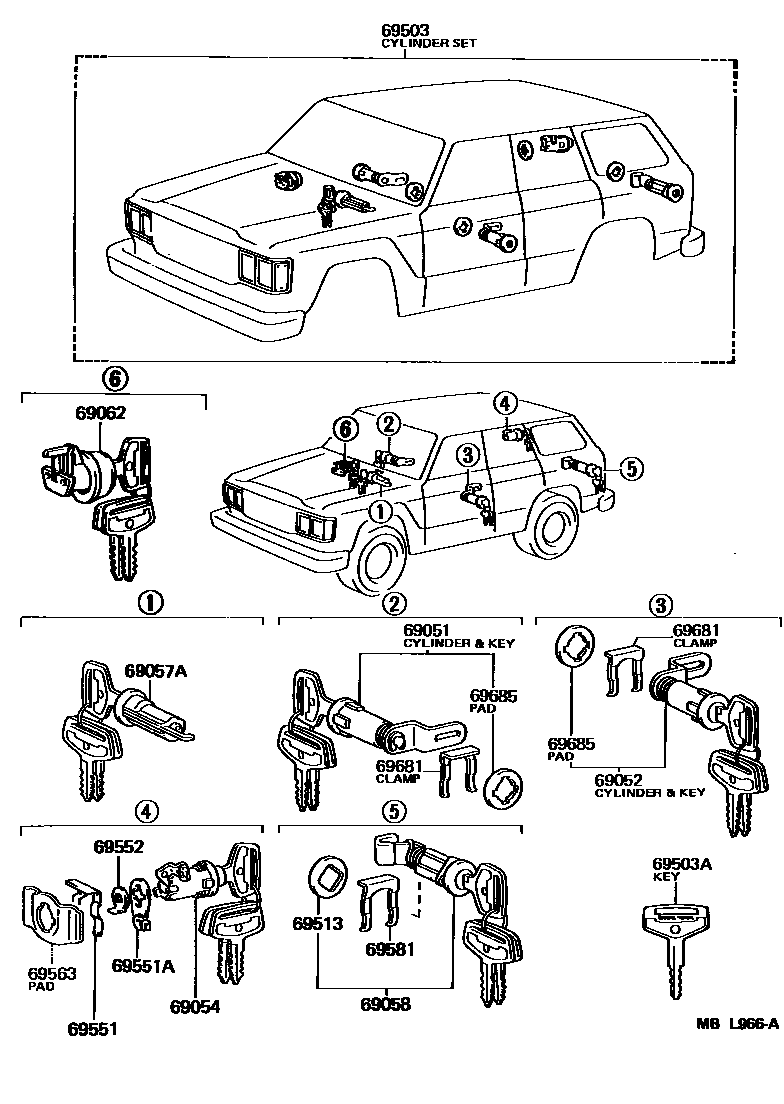 69503
CYLINDER SET

6

69062

6
2
4
3
5
1

1

69057A

2

69051
CYLINDER & KEY

69685
PAD

69681
CLAMP

3

69681
CLAMP

69685
PAD

69052
CYLINDER & KEY

4

69552

69563
PAD

69551A

69054

69551

5

69513

69581

69058

69503A
KEY

MB L966-A