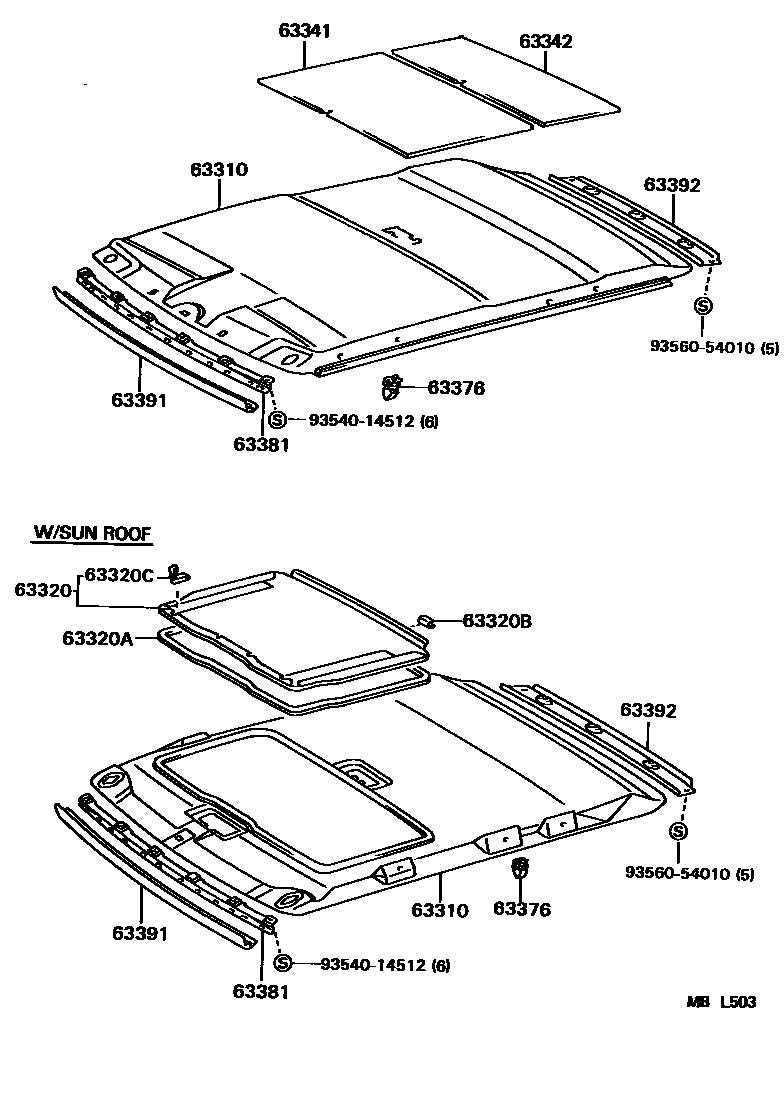 63341
63342
63310
63392
S
93560-54010 (5)
63376
63391
S 93540-14512 (6)
63381

W/SUN ROOF

63320
63320C
63320B
63320A
63392
S
93560-54010 (5)
63310
63376
63391
S 93540-14512 (6)
63381

MB L503