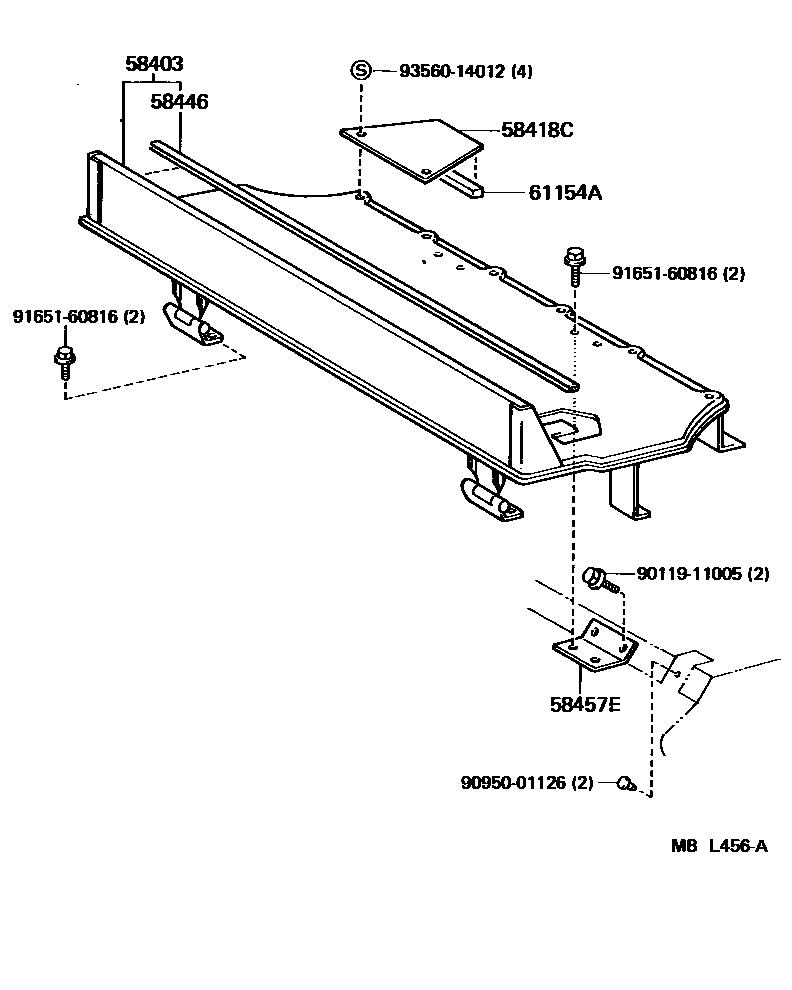 58403
58446
S 93560-14012 (4)
58418C
61154A
91651-60816 (2)
91651-60816 (2)
90119-11005 (2)
58457E
90950-01126 (2)
MB L456-A