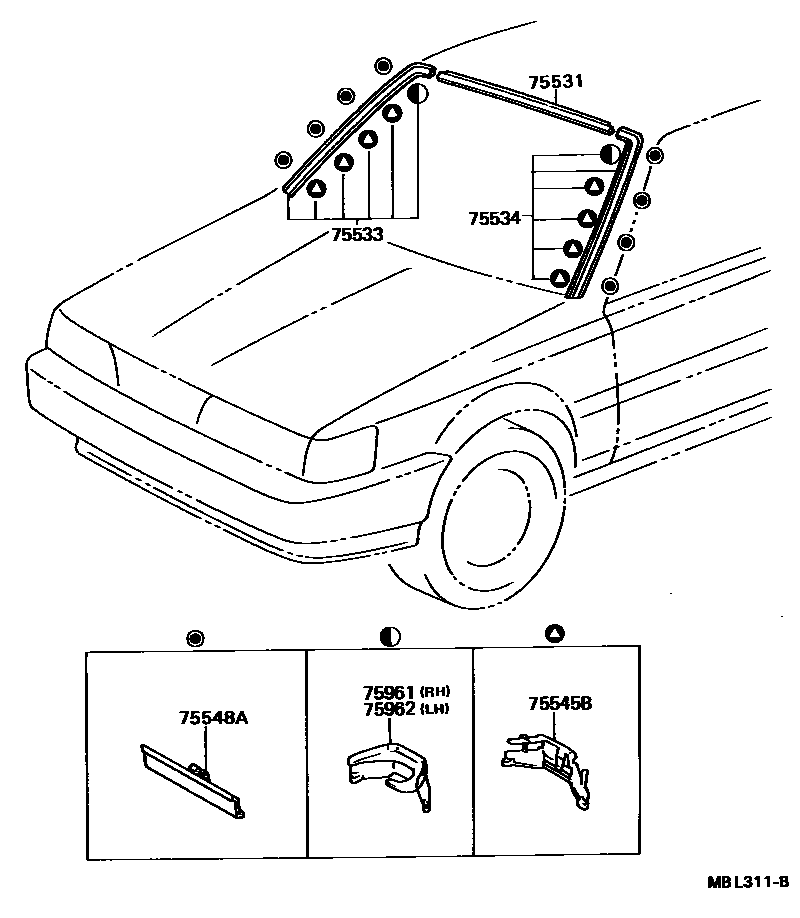 75531

75533

75534

75548A

75961 (RH)
75962 (LH)

75545B

MBL311-B