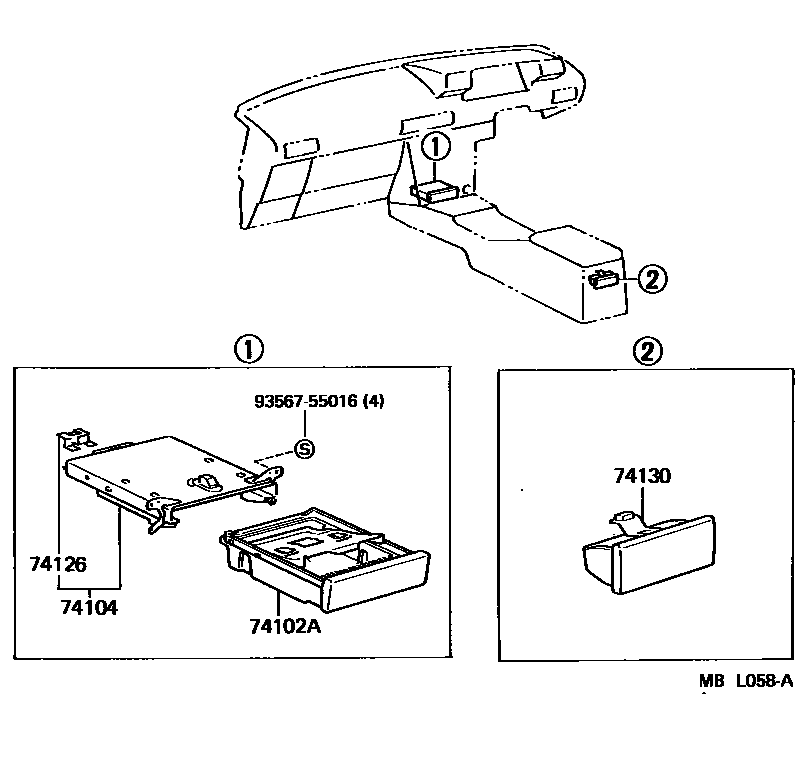 ①

②

①

93567-55016 (4)

S

74126

74104

74102A

②

74130

MB L058-A