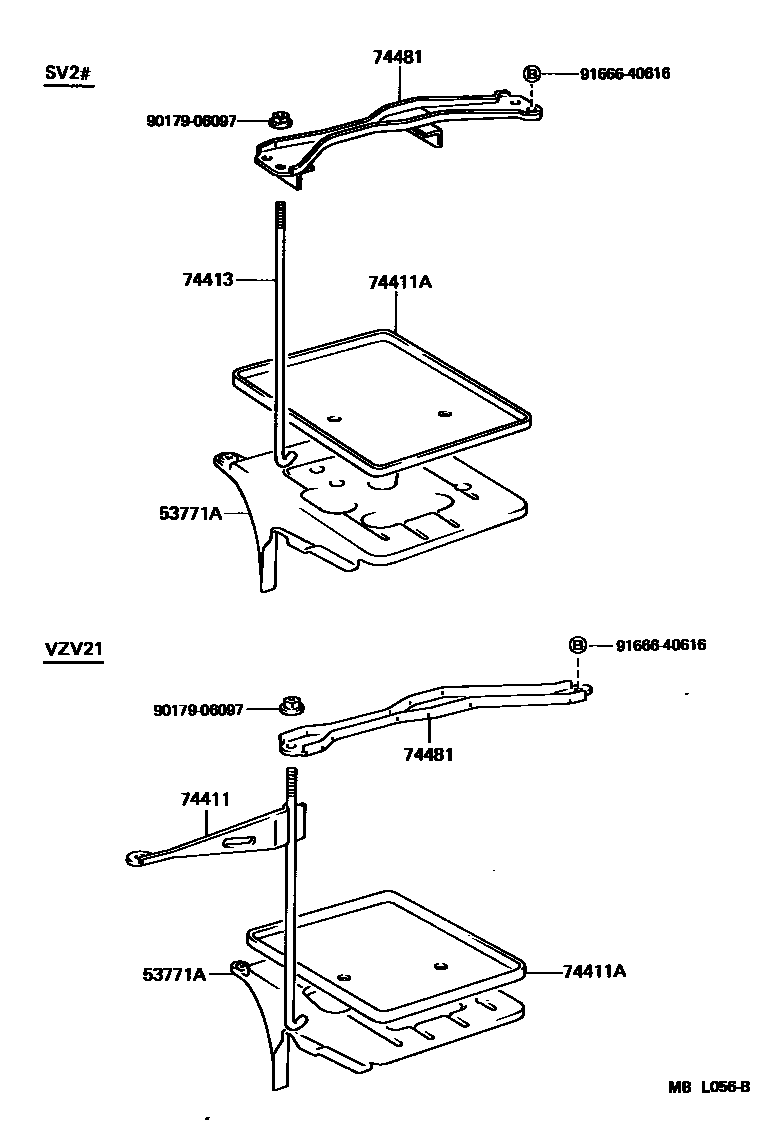 SV2#

74481

B 91666-40616

90179-06097

74413

74411A

53771A

VZV21

B 91666-40616

90179-06097

74481

74411

53771A

74411A

MB L056-B