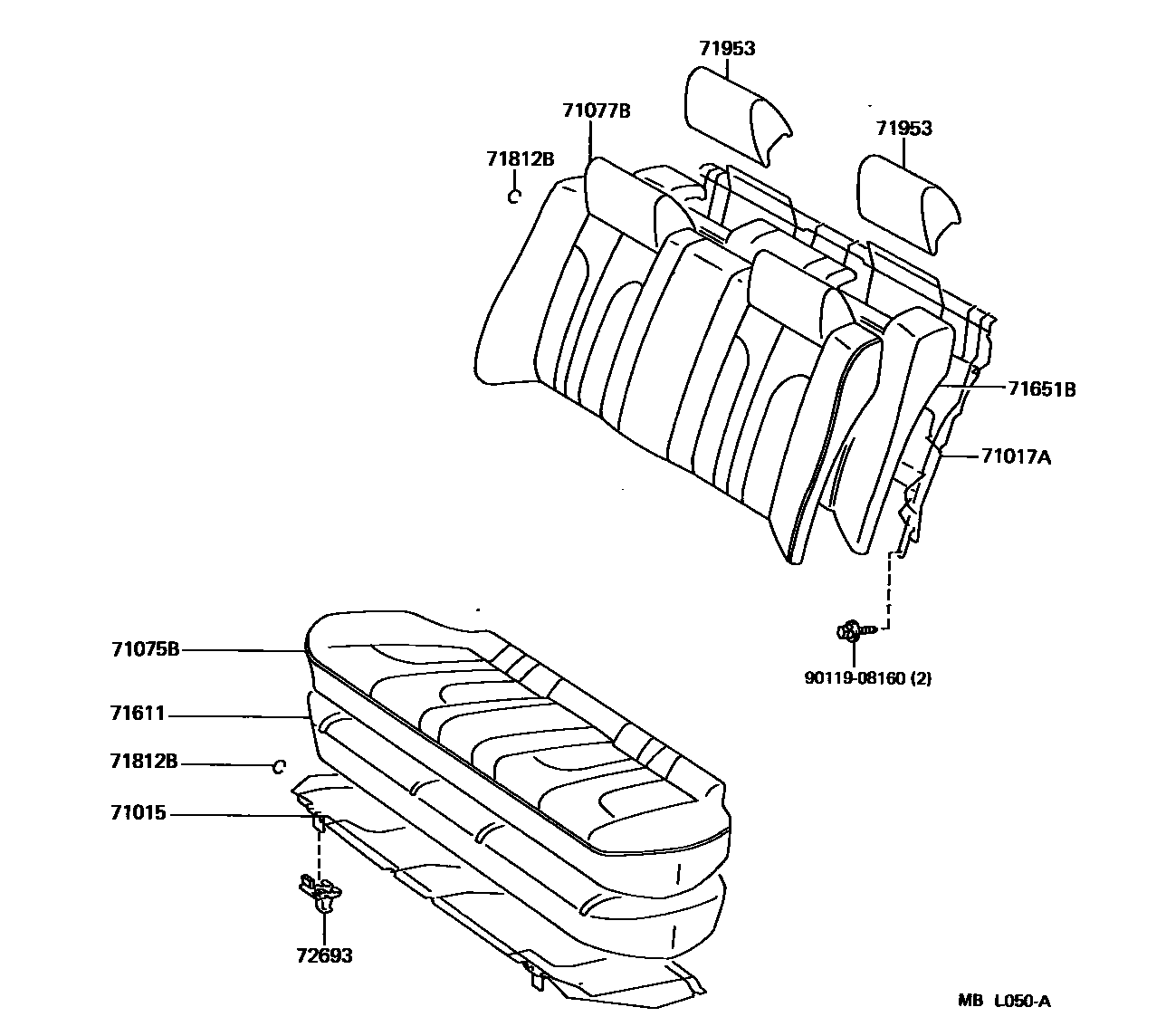 71953
71077B
71953
71812B
71651B
71017A
90119-08160 (2)
71075B
71611
71812B
71015
72693
MB L050-A