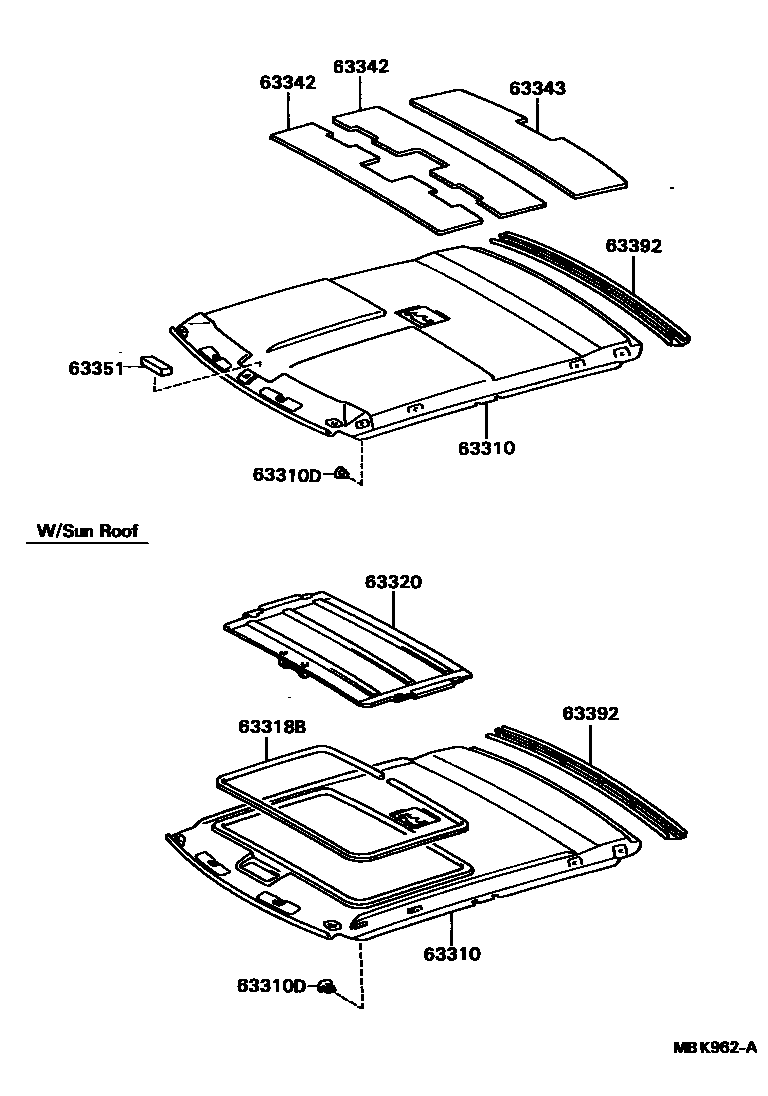 63342
63342
63343
63392
63351
63310
63310D

W/Sun Roof

63320
63318B
63392
63310
63310D

MBK962-A