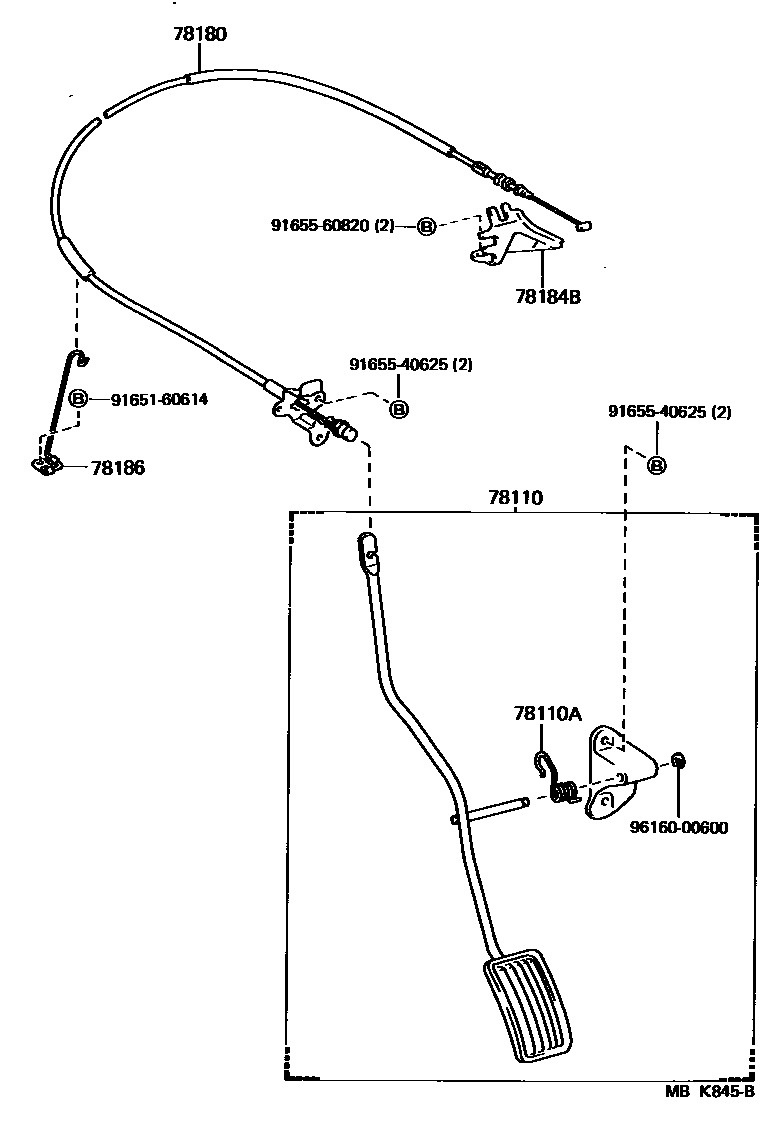 78180

91655-60820 (2) B

78184B

91655-40625 (2) B

B 91651-60614

78186

91655-40625 (2)

B

78110

78110A

96160-00600

MB K845-B