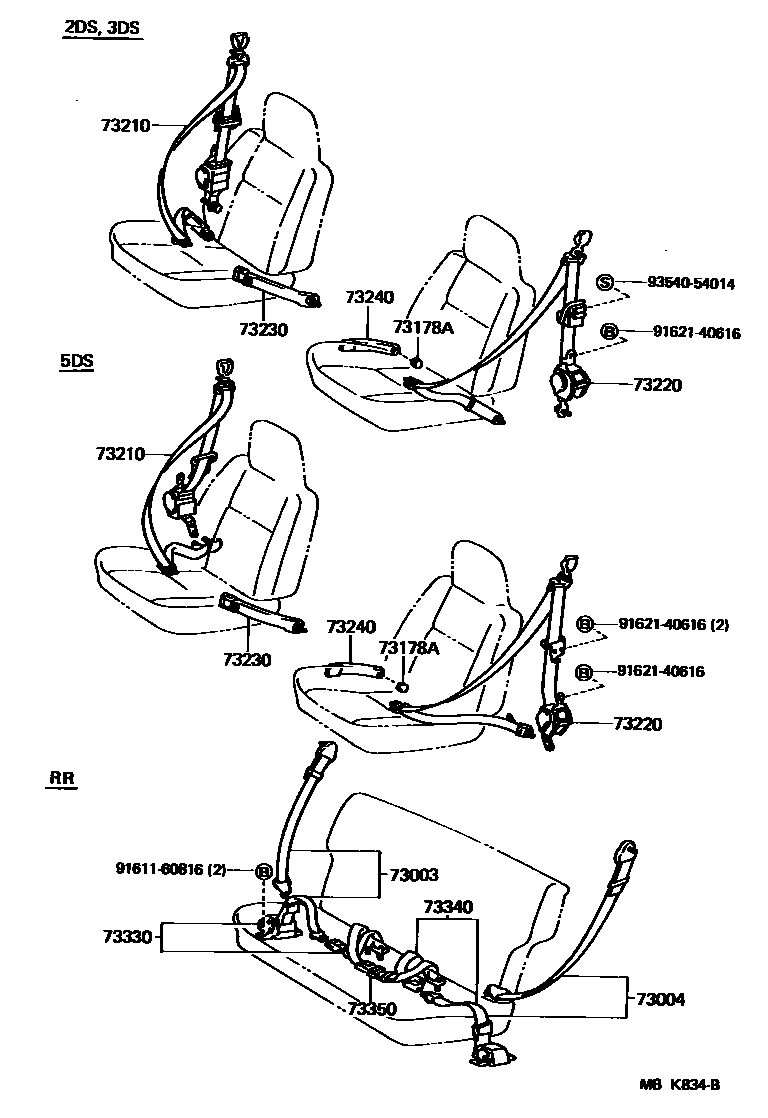 2DS, 3DS

73210

73230

73240

73178A

S 93540-54014

B 91621-40616

73220

5DS

73210

73230

73240

73178A

B 91621-40616 (2)

B 91621-40616

73220

RR

91611-60816 (2) B

73003

73330

73340

73350

73004

M8 K834-B