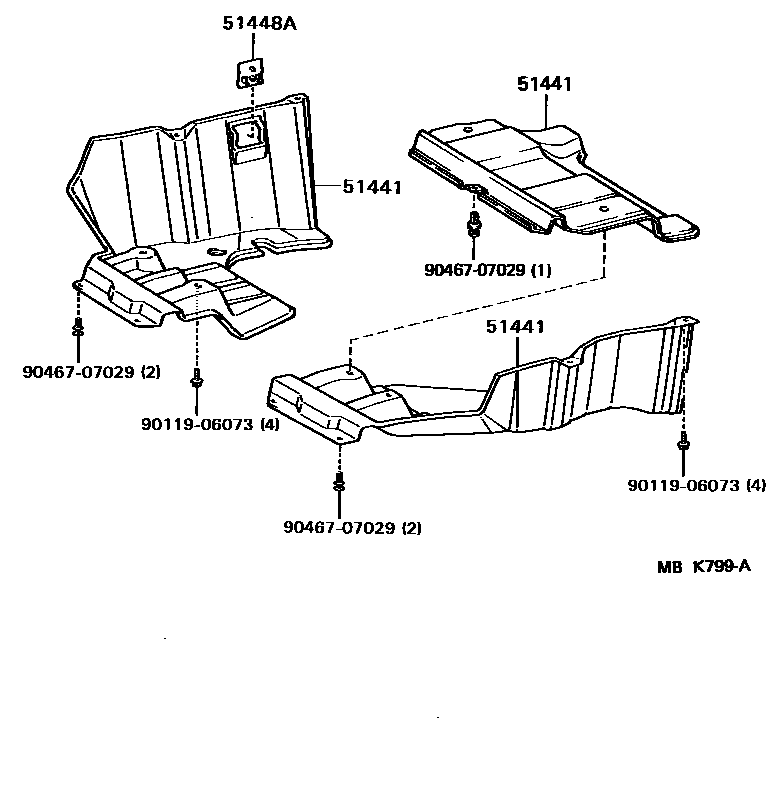 51448A

51441

51441

90467-07029 (1)

51441

90467-07029 (2)

90119-06073 (4)

90119-06073 (4)

90467-07029 (2)

MB K799-A