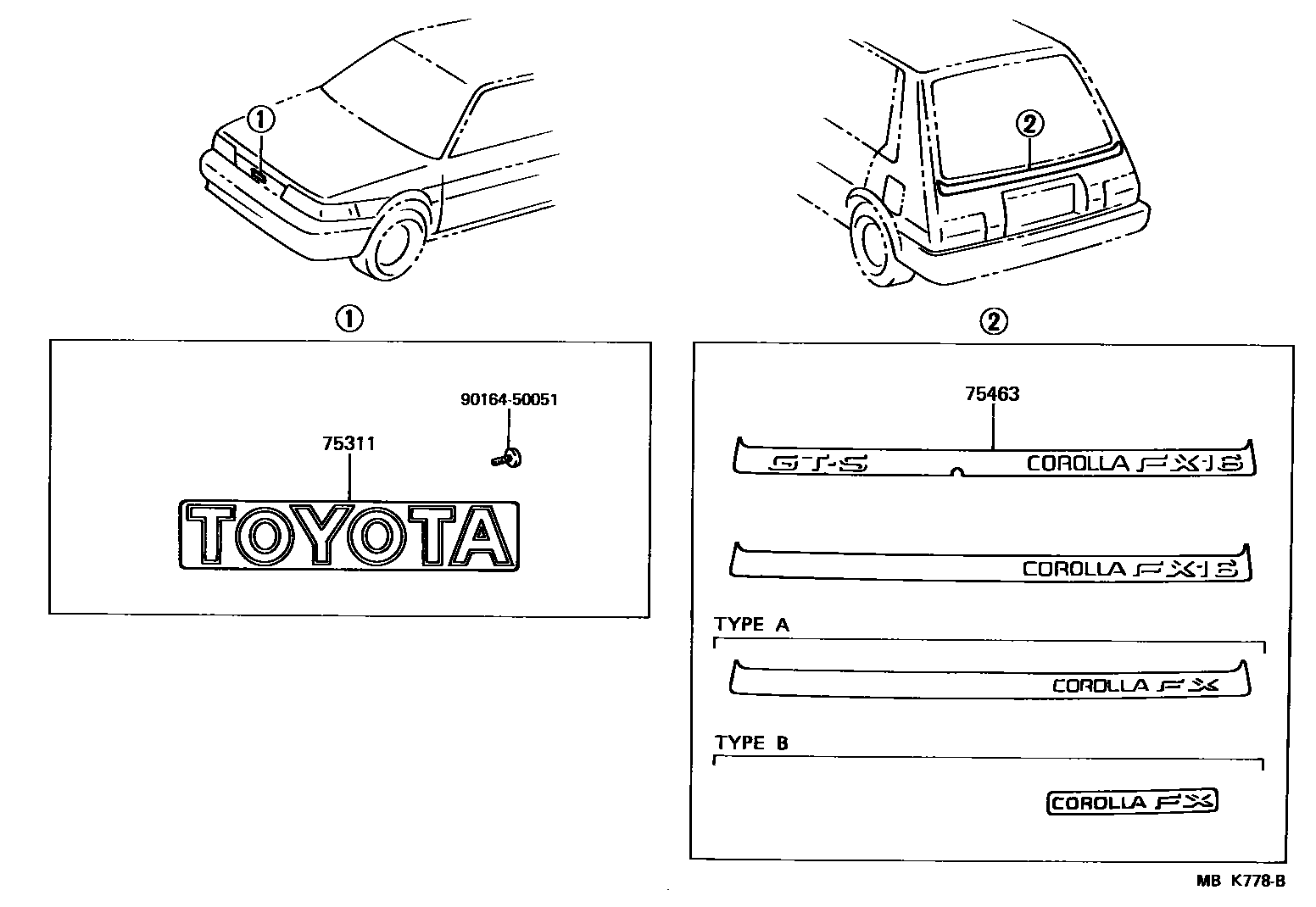 ①

②

①

90164-50051

75311

TOYOTA

②

75463

GT-S

COROLLA FX-16

COROLLA FX-16

TYPE A

COROLLA FX

TYPE B

COROLLA FX

MB K778-B