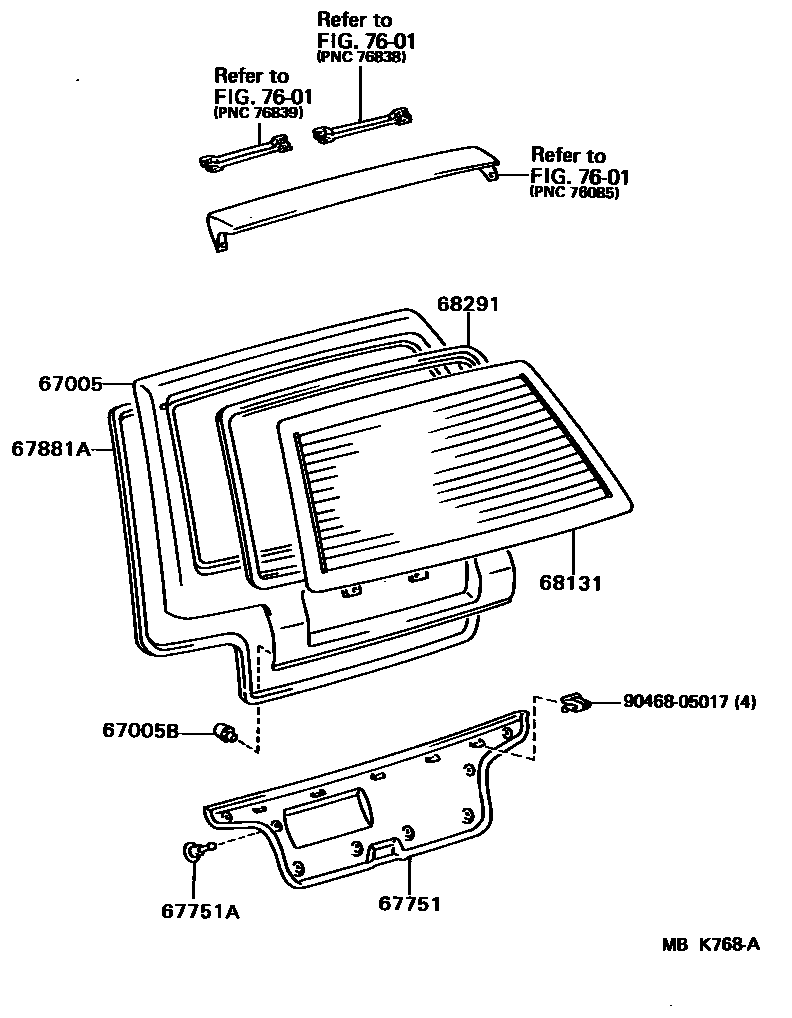 Refer to
FIG. 76-01
(PNC 76838)

Refer to
FIG. 76-01
(PNC 76839)

Refer to
FIG. 76-01
(PNC 76085)

68291

67005

67881A

68131

90468-05017 (4)

67005B

67751A

67751

MB K768-A