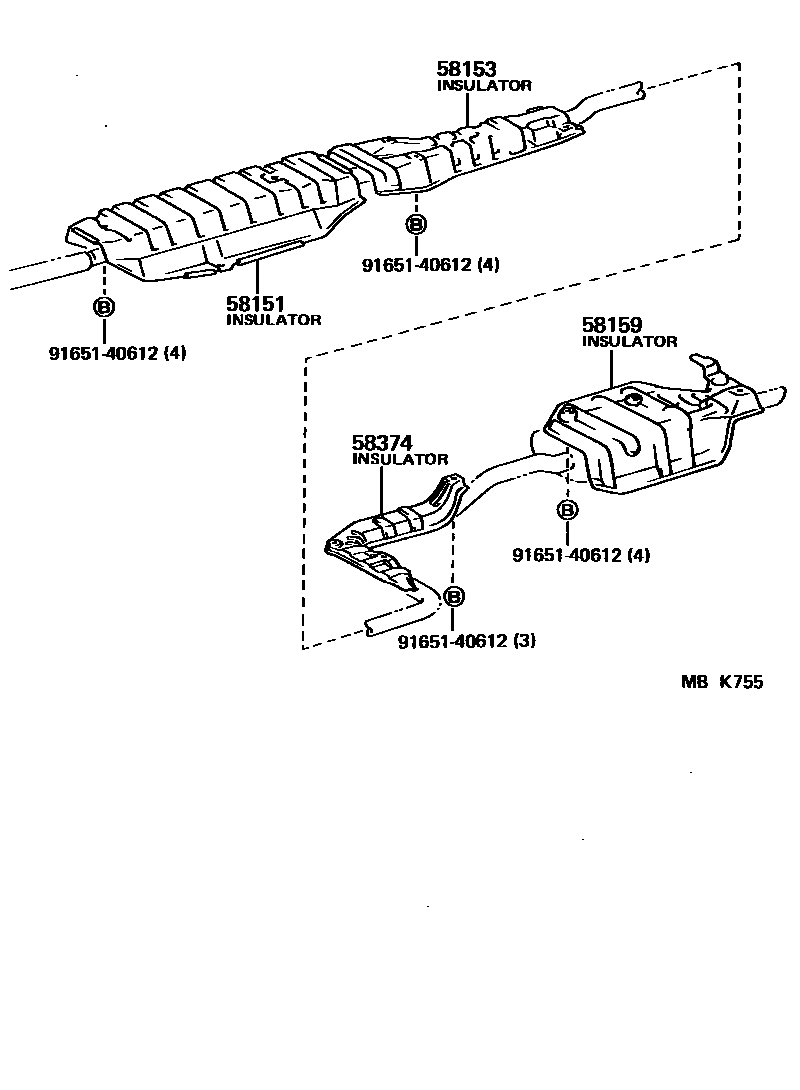 58153
INSULATOR

B
91651-40612 (4)

B
91651-40612 (4)

58151
INSULATOR

58159
INSULATOR

58374
INSULATOR

B
91651-40612 (4)

B
91651-40612 (3)

MB K755