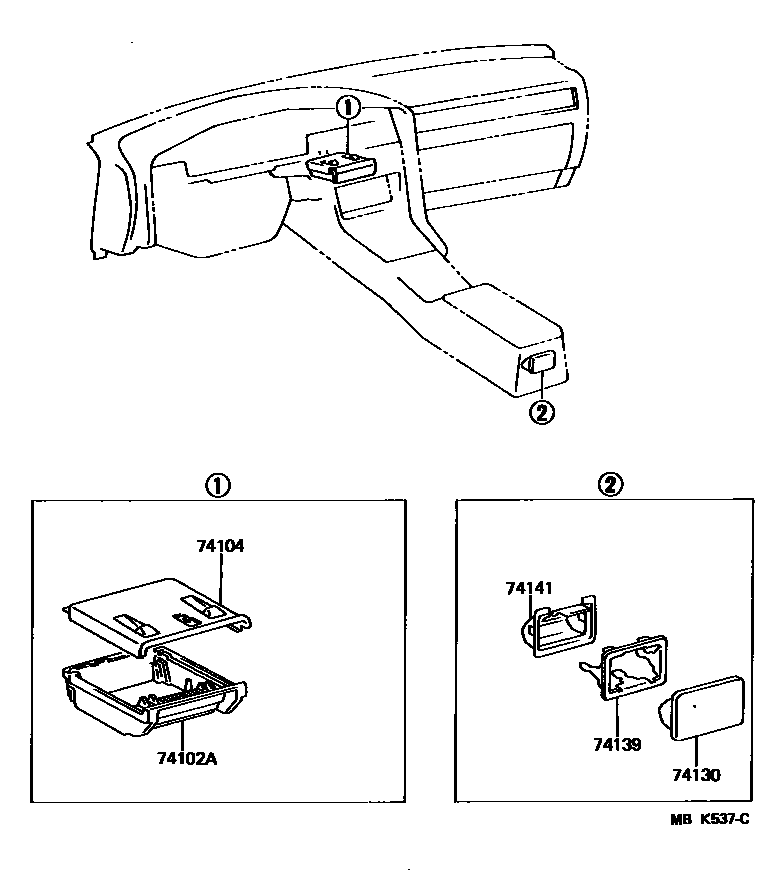 ①
②
①
74104
74102A
②
74141
74139
74130
MB K537-C