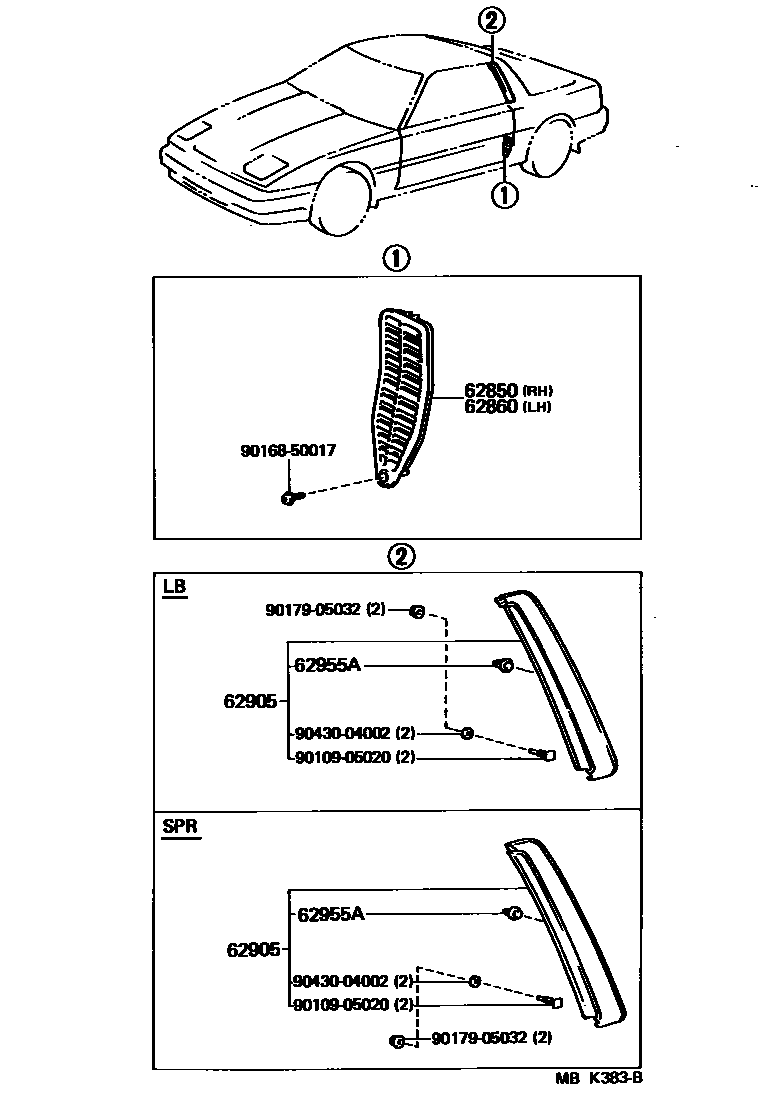 ②

①

①

62850 (RH)
62860 (LH)

90168-50017

②

LB

90179-05032 (2)

62955A

62905

90430-04002 (2)

90109-05020 (2)

SPR

62955A

62905

90430-04002 (2)

90109-05020 (2)

90179-05032 (2)

MB K383-B