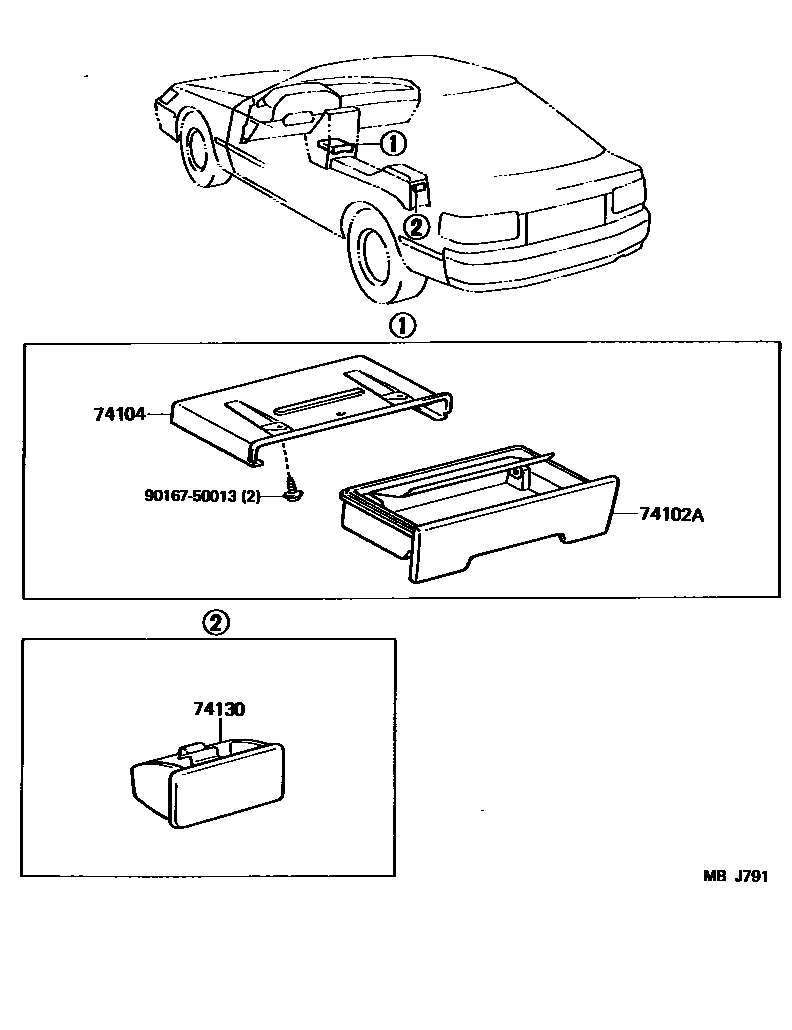 ①

②

①

74104

90167-50013 (2)

74102A

②

74130

MB J791