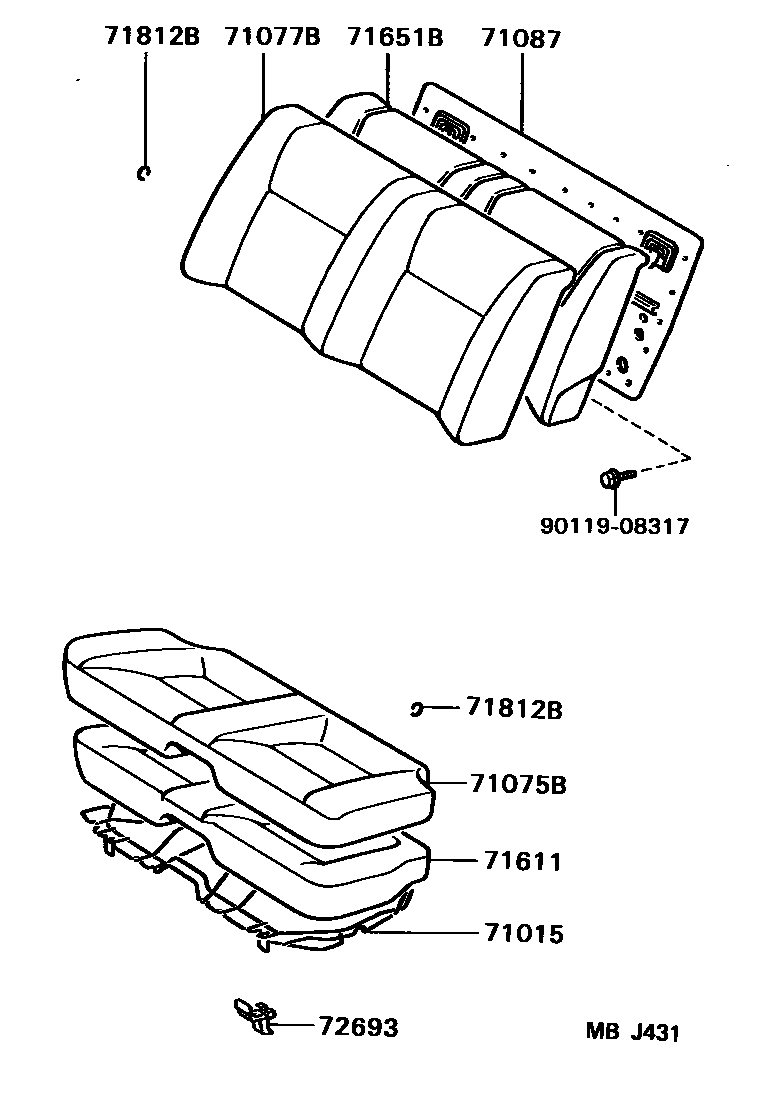 71812B
71077B
71651B
71087
90119-08317
71812B
71075B
71611
71015
72693
MB J431