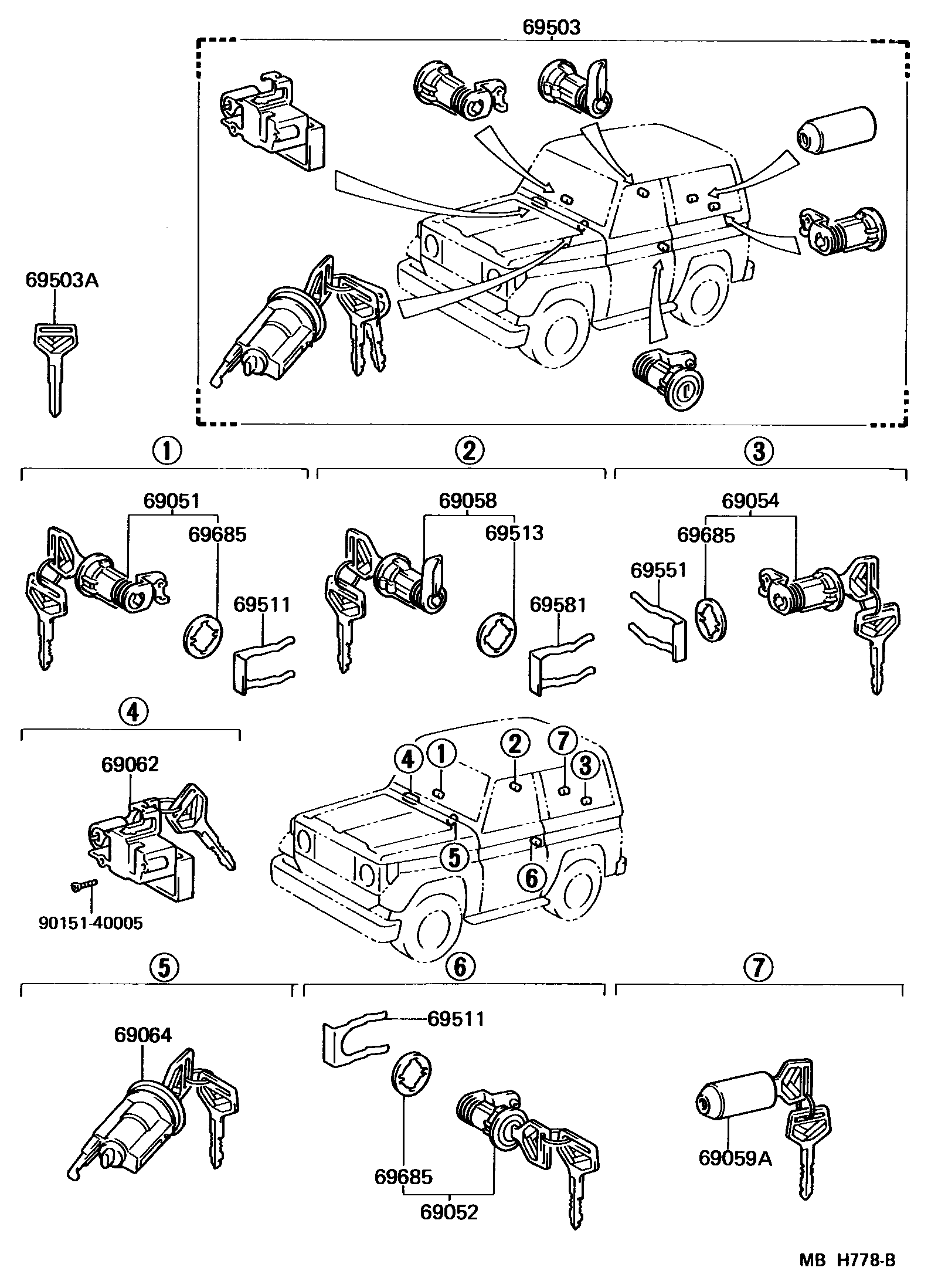 69503

69503A

①

69051

69685

69511

②

69058

69513

69581

③

69054

69685

69551

④

69062

90151-40005

④ ① ② ⑦ ③

⑤ ⑥

⑤

69064

⑥

69511

69685

69052

⑦

69059A

MB H778-B