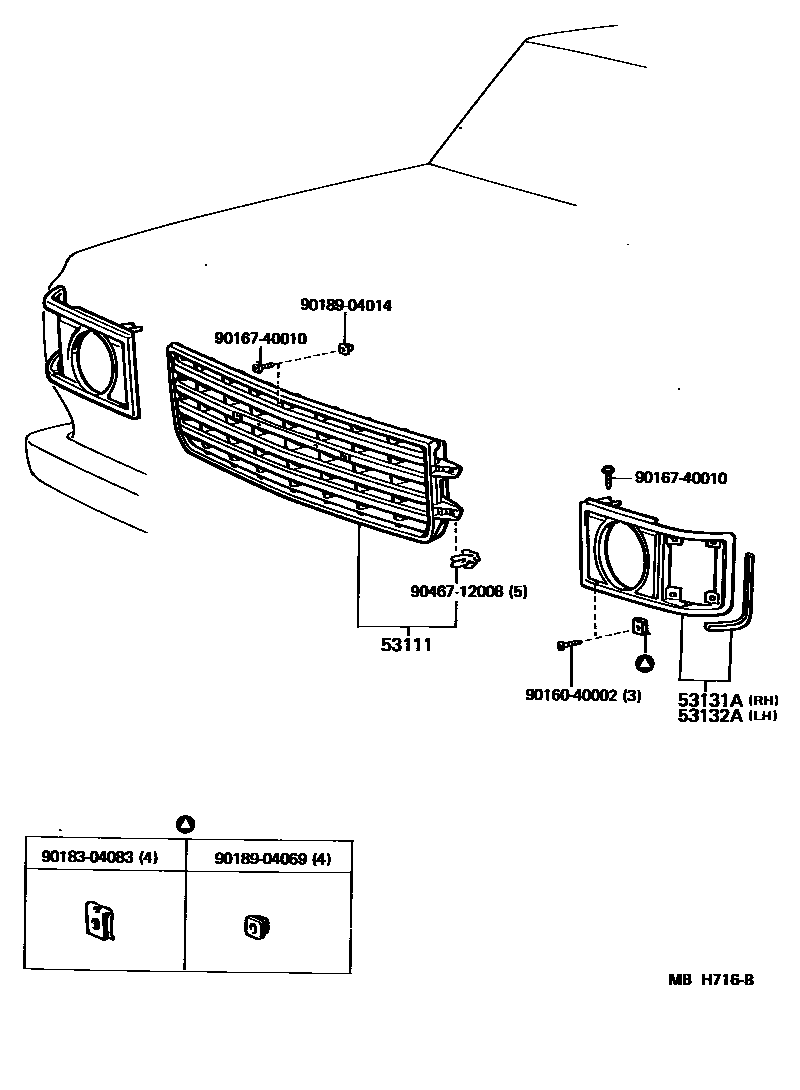 90189-04014
90167-40010
90167-40010
90467-12008 (5)
53111
90160-40002 (3)
53131A (RH)
53132A (LH)

| 90183-04083 (4) | 90189-04069 (4) |
|---|---|
| | |

MB H716-B