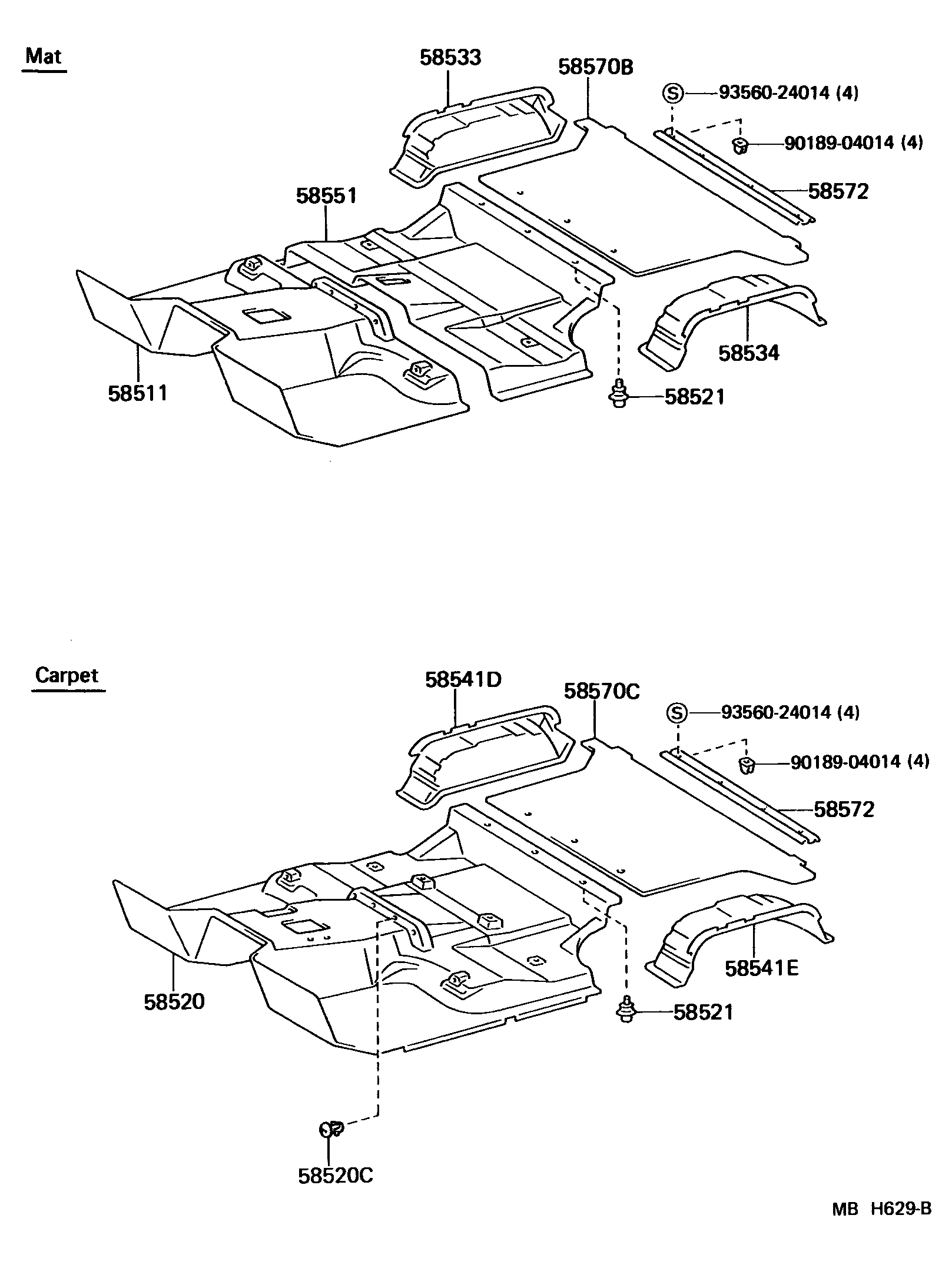 Mat

58533

58570B

S 93560-24014 (4)

90189-04014 (4)

58572

58551

58534

58511

58521

Carpet

58541D

58570C

S 93560-24014 (4)

90189-04014 (4)

58572

58541E

58520

58521

58520C

MB H629-B