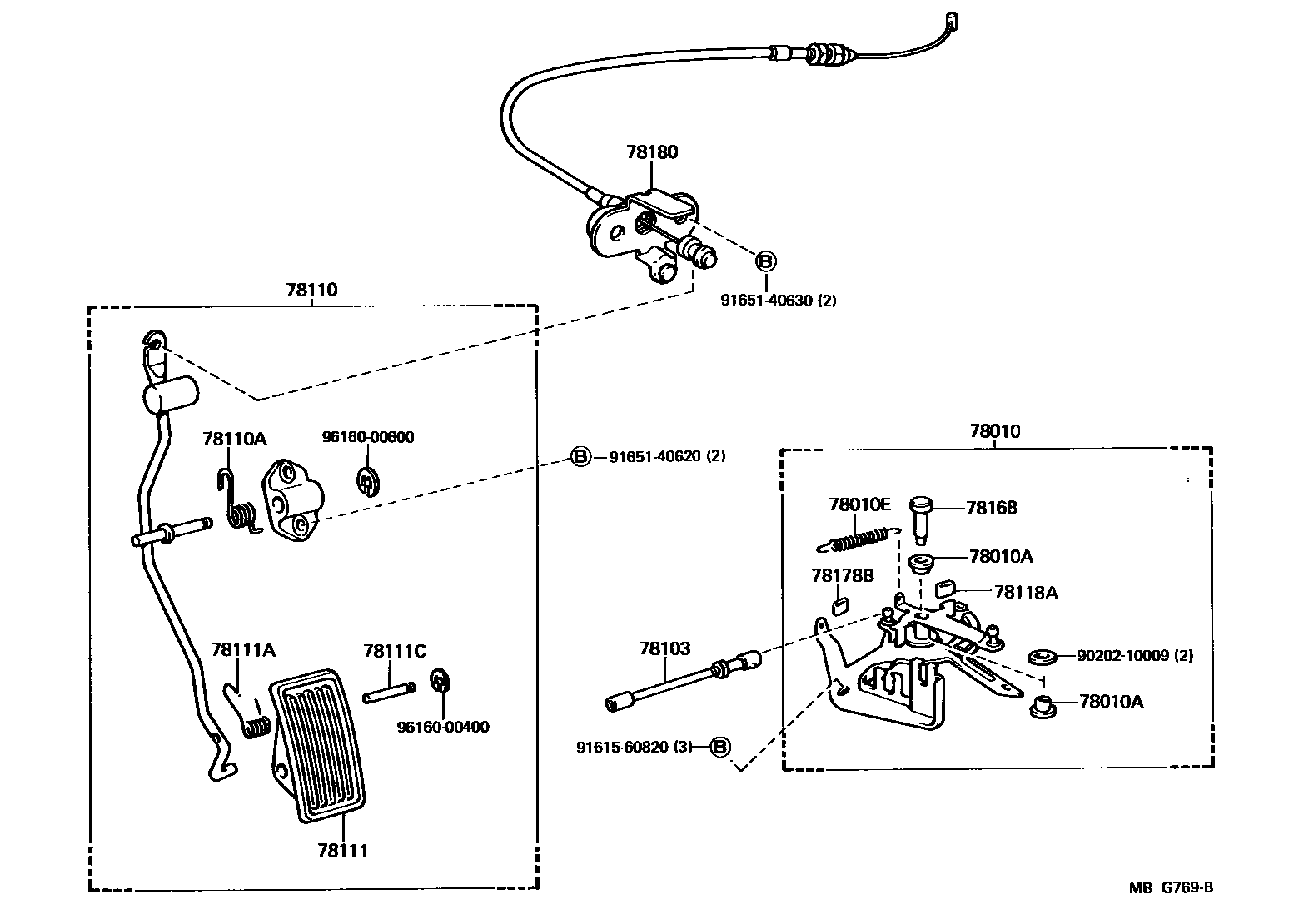 78180

B
91651-40630 (2)

78110

78110A
96160-00600

B 91651-40620 (2)

78111A
78111C
96160-00400
78111

78010
78010E
78168
78010A
78178B
78118A
78103
90202-10009 (2)
78010A
91615-60820 (3) B

MB G769-B