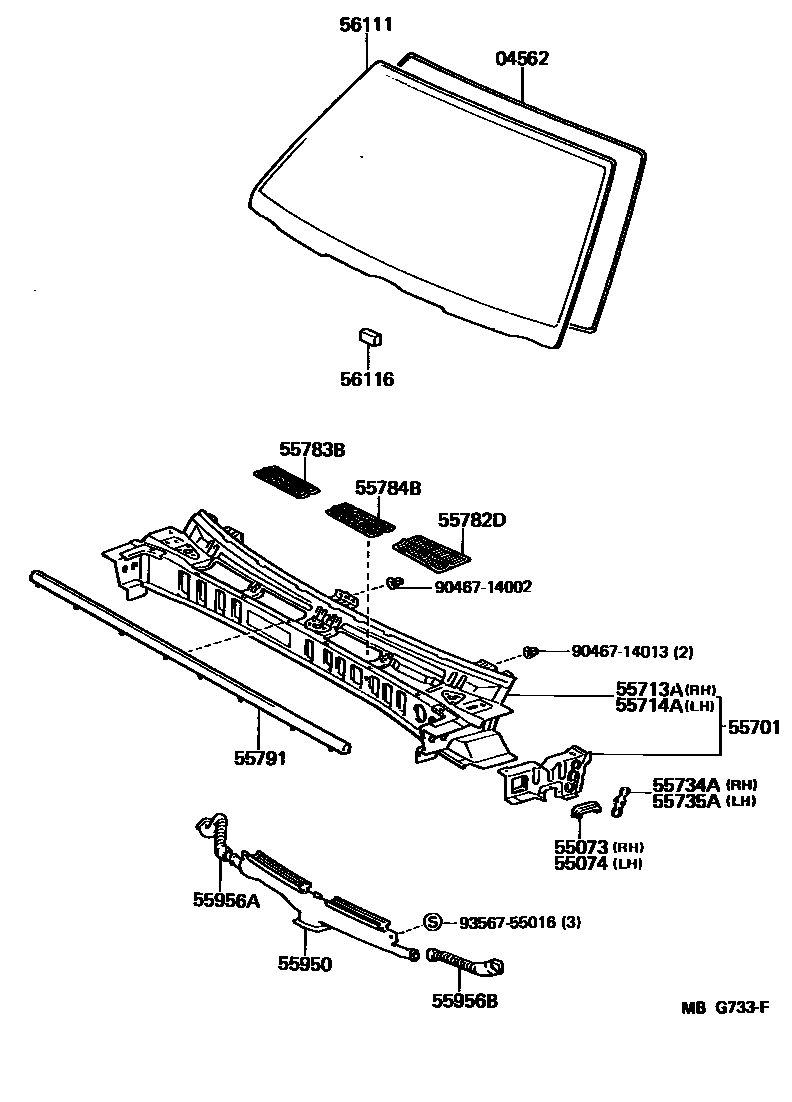 56111
04562
56116
55783B
55784B
55782D
90467-14002
90467-14013 (2)
55713A (RH)
55714A (LH)
55701
55791
55734A (RH)
55735A (LH)
55073 (RH)
55074 (LH)
55956A
S 93567-55016 (3)
55950
55956B
MB G733-F