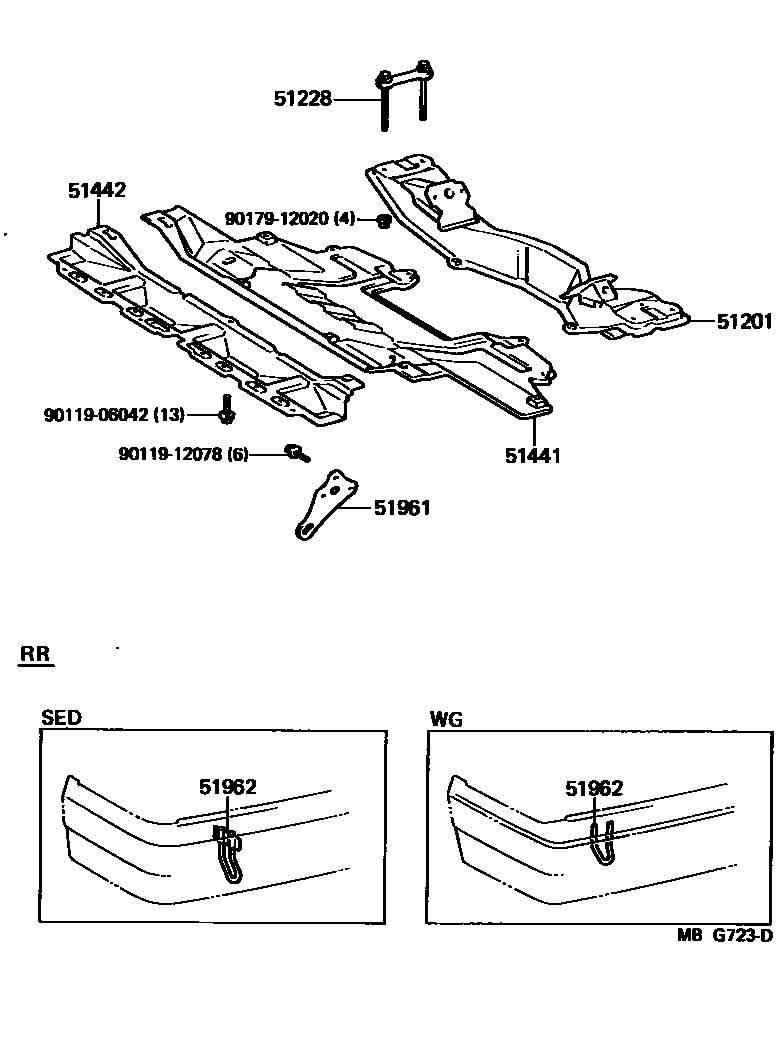 51228

51442

90179-12020 (4)

51201

90119-06042 (13)

90119-12078 (6)

51441

51961

RR

SED

51962

WG

51962

MB G723-D