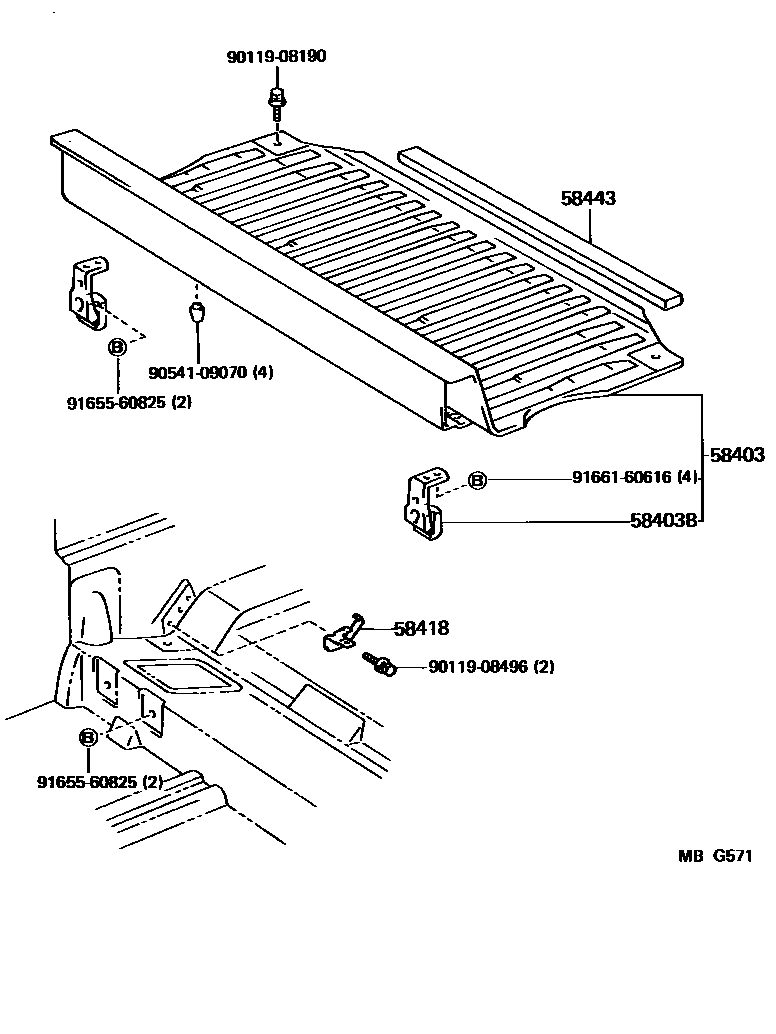 90119-08190

58443

B

90541-09070 (4)

91655-60825 (2)

58403

B 91661-60616 (4)

58403B

58418

90119-08496 (2)

B

91655-60825 (2)

MB G571