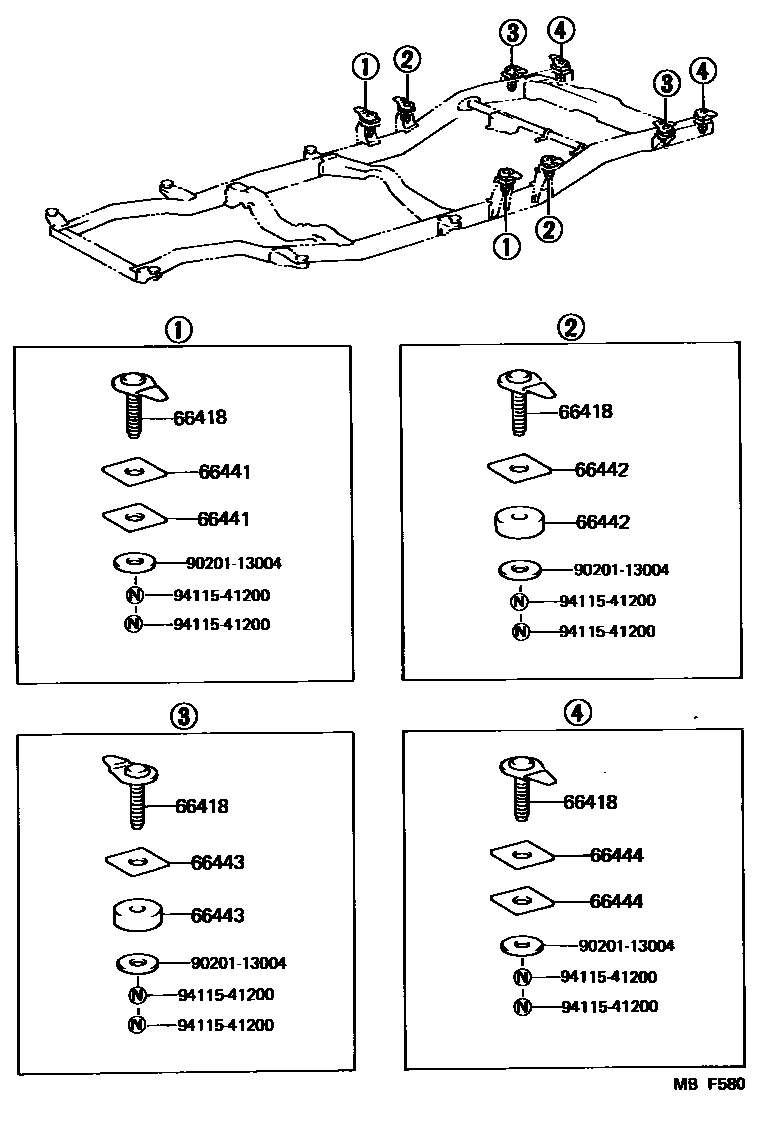 ①
②
③
④
③
④
①
②

①
66418
66441
66441
90201-13004
N 94115-41200
N 94115-41200

②
66418
66442
66442
90201-13004
N 94115-41200
N 94115-41200

③
66418
66443
66443
90201-13004
N 94115-41200
N 94115-41200

④
66418
66444
66444
90201-13004
N 94115-41200
N 94115-41200

MB F580