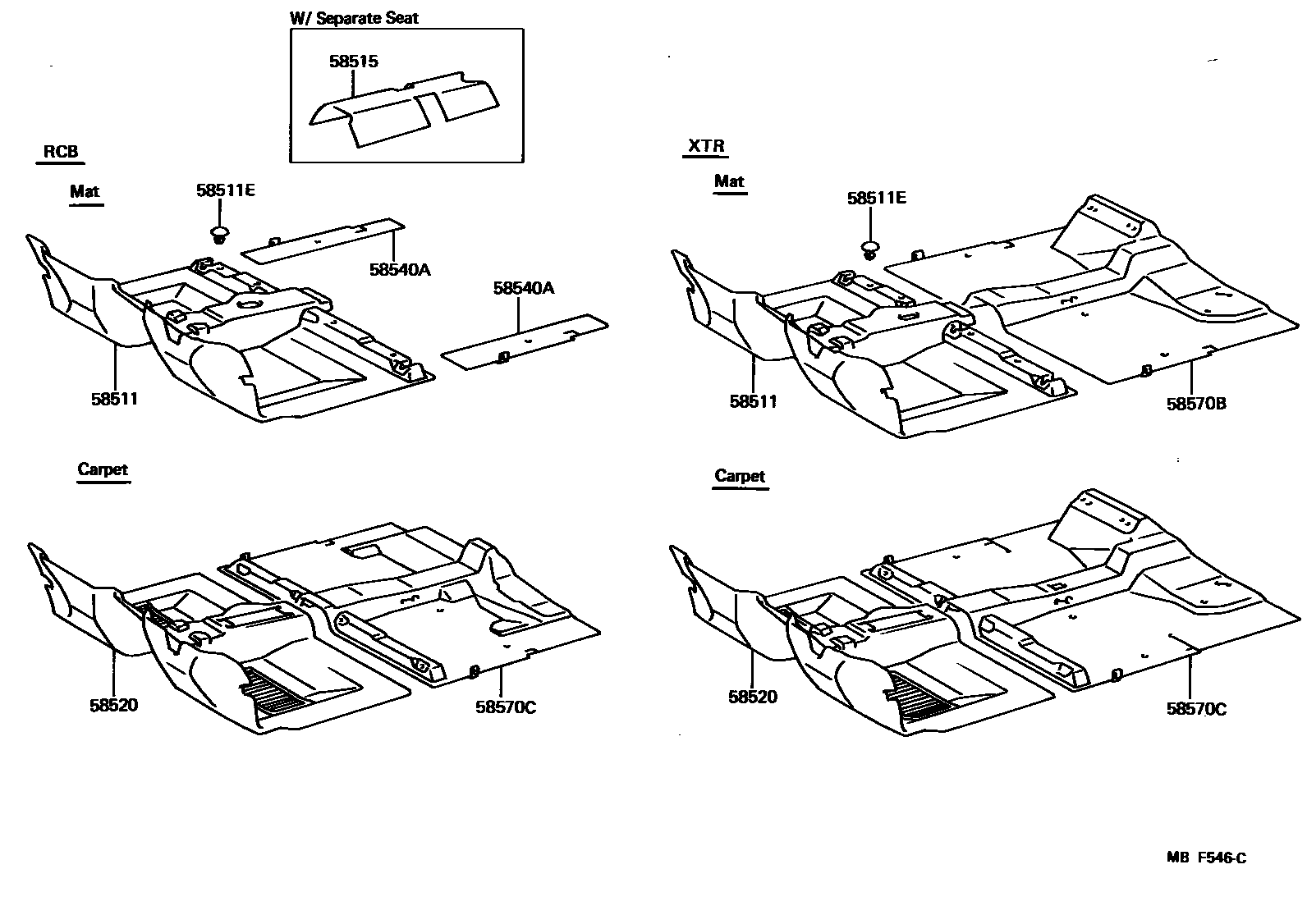 W/ Separate Seat

58515

RCB

Mat

58511E

58540A

58540A

58511

Carpet

58520

58570C

XTR

Mat

58511E

58511

58570B

Carpet

58520

58570C

MB F546-C