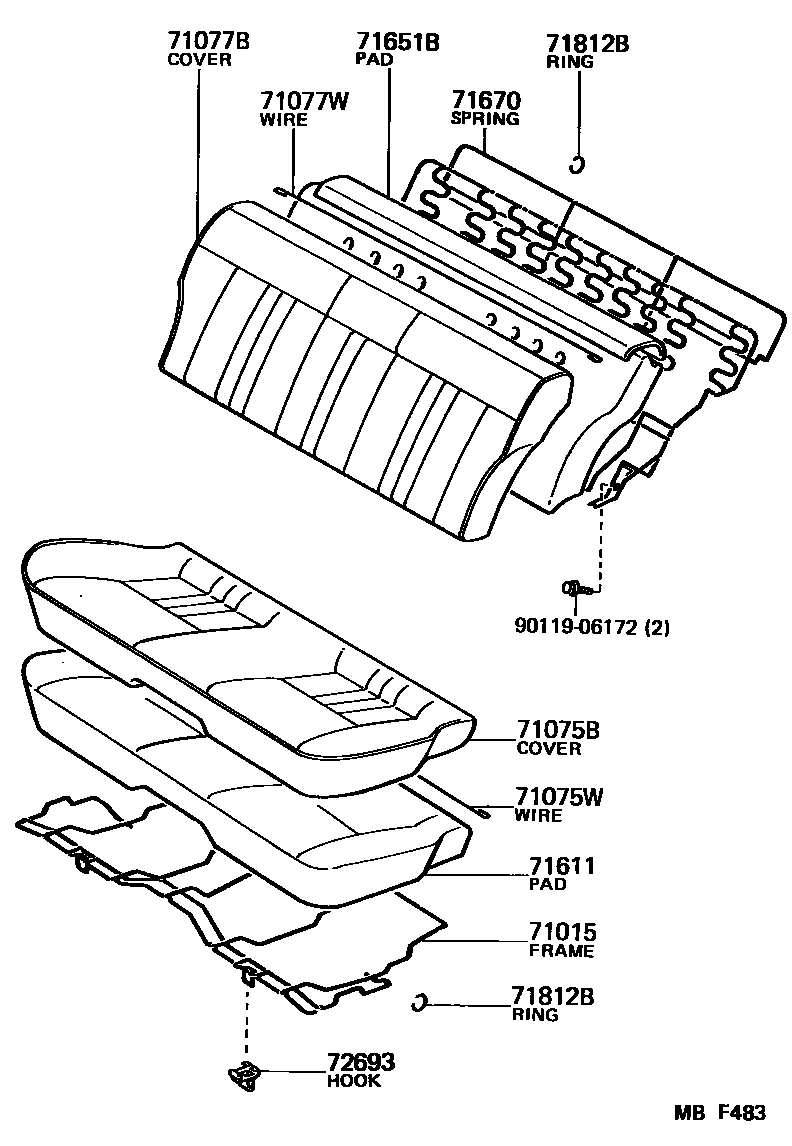 71077B
COVER

71651B
PAD

71812B
RING

71077W
WIRE

71670
SPRING

90119-06172 (2)

71075B
COVER

71075W
WIRE

71611
PAD

71015
FRAME

71812B
RING

72693
HOOK

MB F483