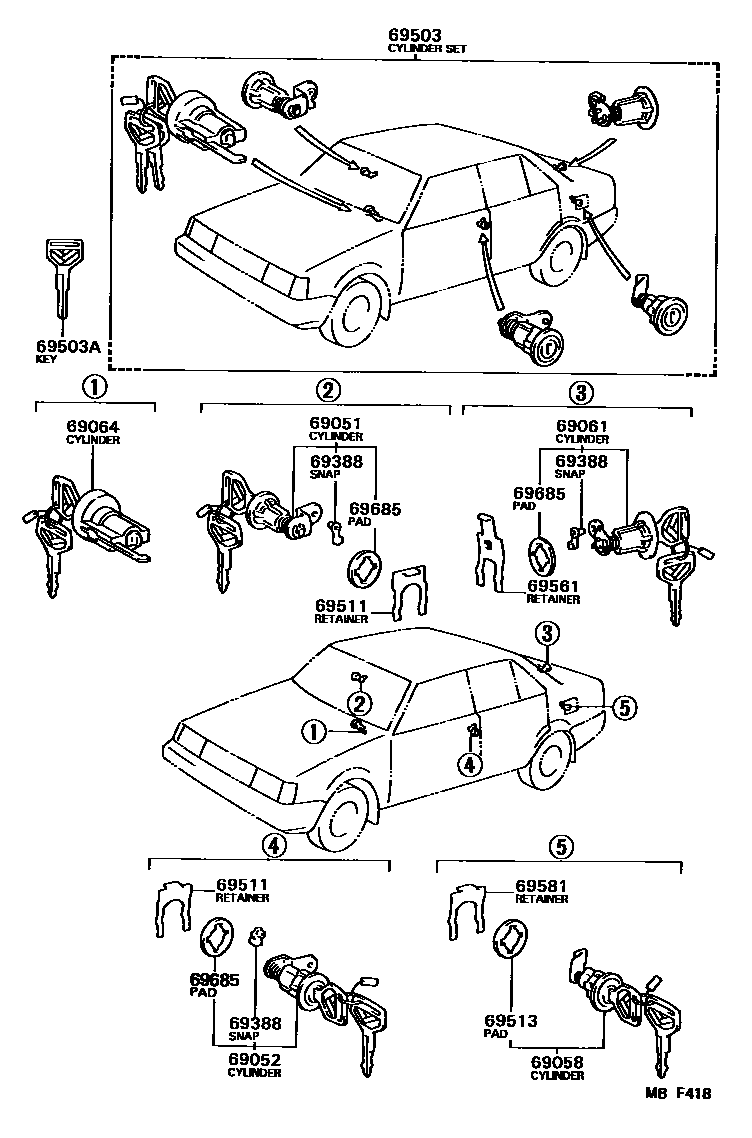 69503
CYLINDER SET

69503A
KEY

①
69064
CYLINDER

②
69051
CYLINDER
69388
SNAP
69685
PAD
69511
RETAINER

③
69061
CYLINDER
69388
SNAP
69685
PAD
69561
RETAINER

③
②
①
④
⑤

④
69511
RETAINER
69685
PAD
69388
SNAP
69052
CYLINDER

⑤
69581
RETAINER
69513
PAD
69058
CYLINDER

MB F418