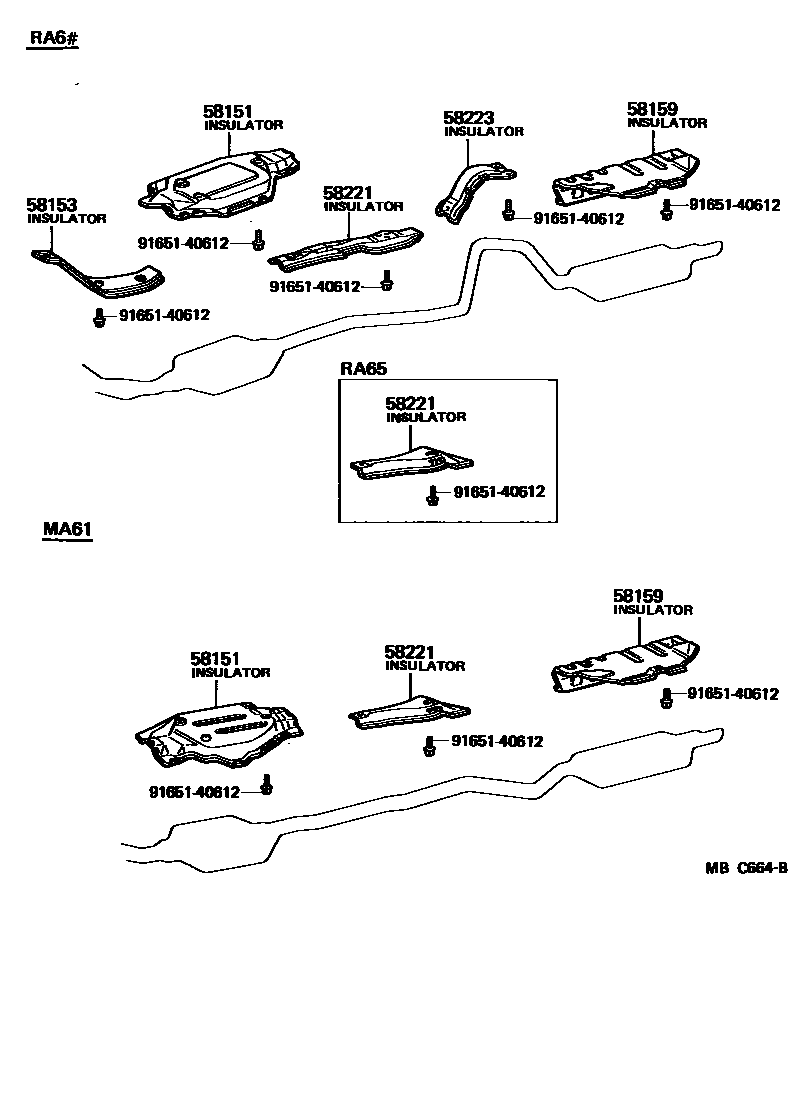 RA6#

58151
INSULATOR

58223
INSULATOR

58159
INSULATOR

58153
INSULATOR

58221
INSULATOR

91651-40612

91651-40612

91651-40612

91651-40612

91651-40612

RA65

58221
INSULATOR

91651-40612

MA61

58159
INSULATOR

58151
INSULATOR

58221
INSULATOR

91651-40612

91651-40612

91651-40612

MB C664-B