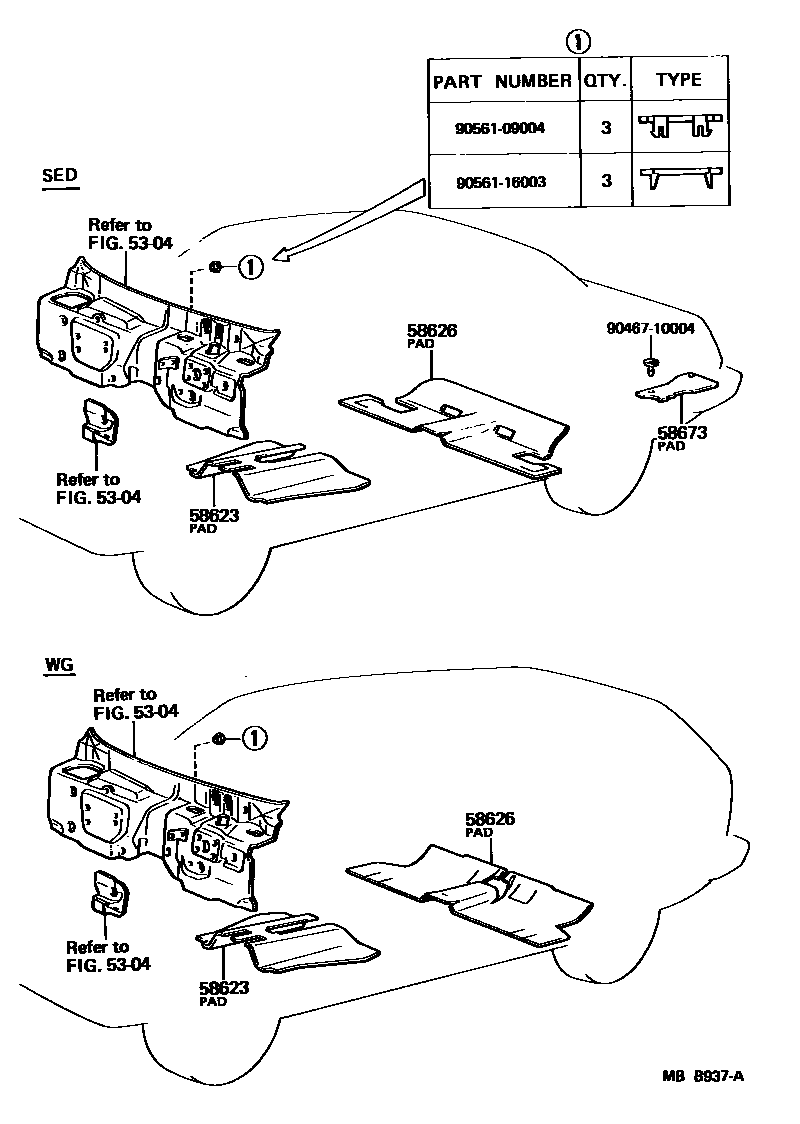 ①

| PART NUMBER | QTY. | TYPE |
|---|---|---|
| 90561-09004 | 3 | |
| 90561-16003 | 3 | |

SED

Refer to FIG. 53-04

①

58626 PAD

90467-10004

58673 PAD

Refer to FIG. 53-04

58623 PAD

WG

Refer to FIG. 53-04

①

58626 PAD

Refer to FIG. 53-04

58623 PAD

MB 8937-A