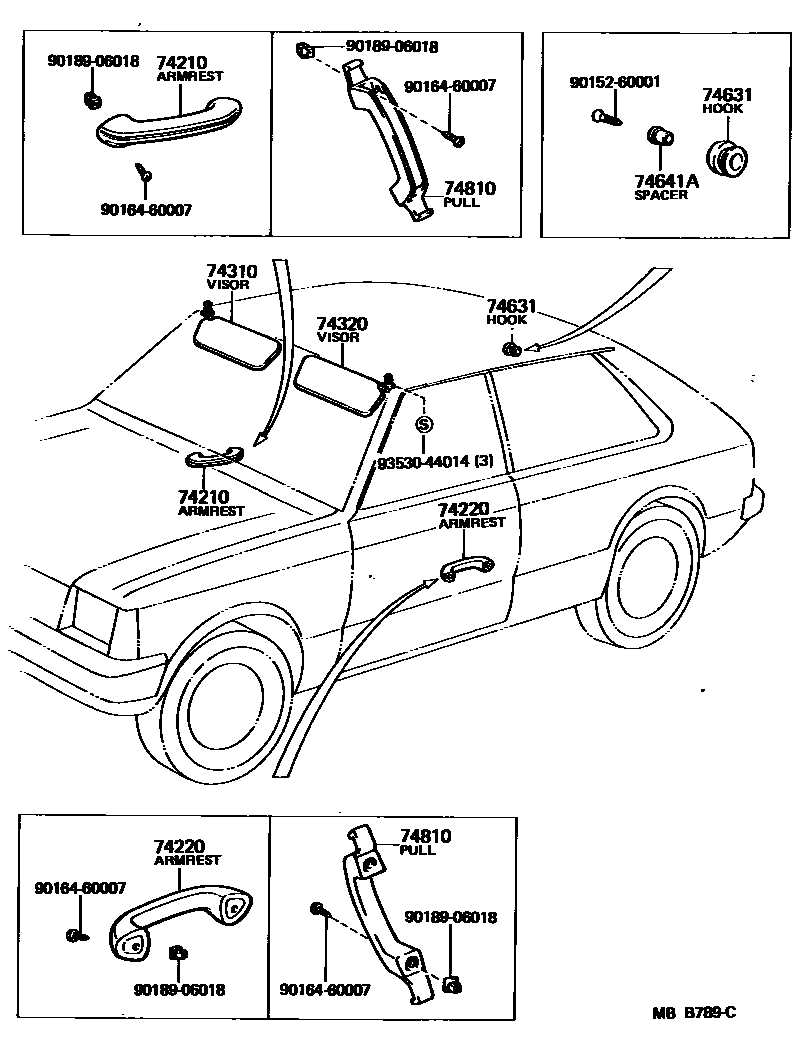 90189-06018
74210
ARMREST
90164-60007

90189-06018
90164-60007
74810
PULL

90152-60001
74631
HOOK
74641A
SPACER

74310
VISOR
74320
VISOR
74631
HOOK
S
93530-44014 (3)
74210
ARMREST
74220
ARMREST

74220
ARMREST
90164-60007
90189-06018

74810
PULL
90189-06018
90164-60007

MB B789-C