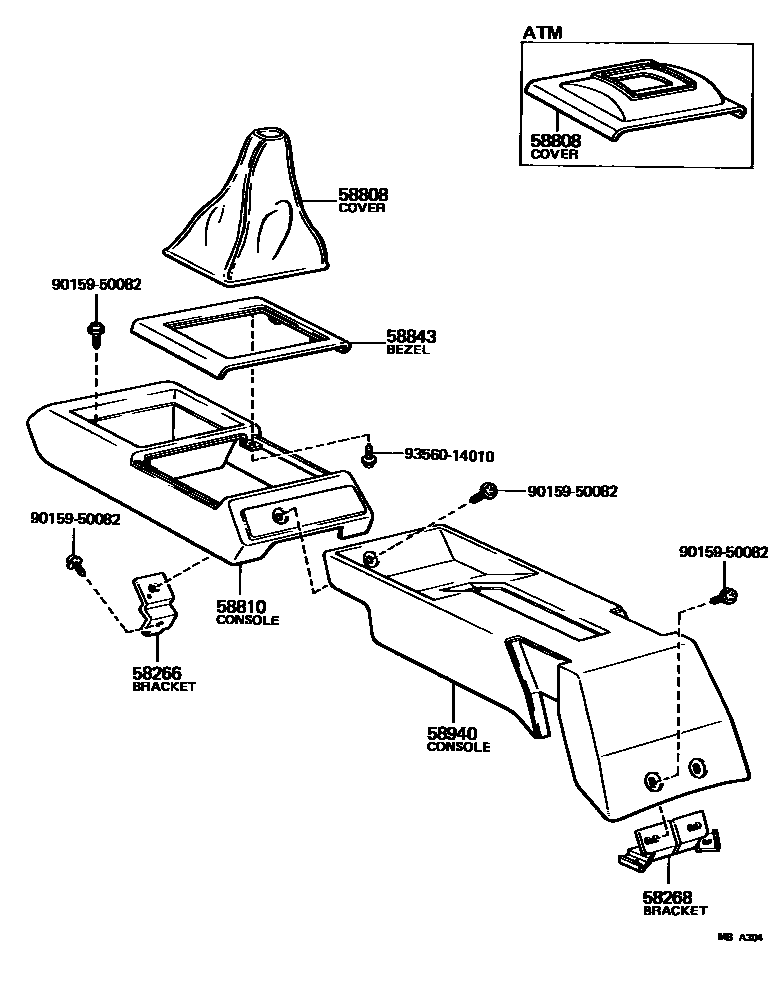 ATM

58808
COVER

58808
COVER

90159-50082

58843
BEZEL

93560-14010

90159-50082

90159-50082

90159-50082

58810
CONSOLE

58266
BRACKET

58940
CONSOLE

58268
BRACKET

MB A304