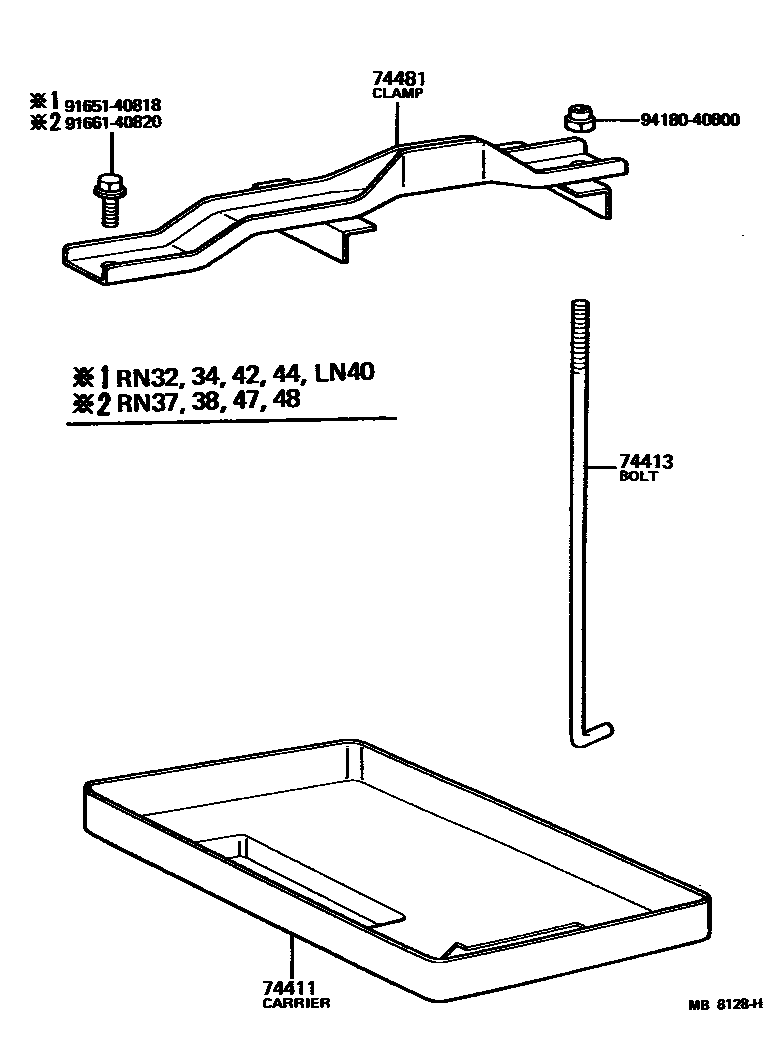 ※1 91651-40818
※2 91661-40820

74481
CLAMP

94180-40800

※1 RN32, 34, 42, 44, LN40
※2 RN37, 38, 47, 48

74413
BOLT

74411
CARRIER

MB 8128-H