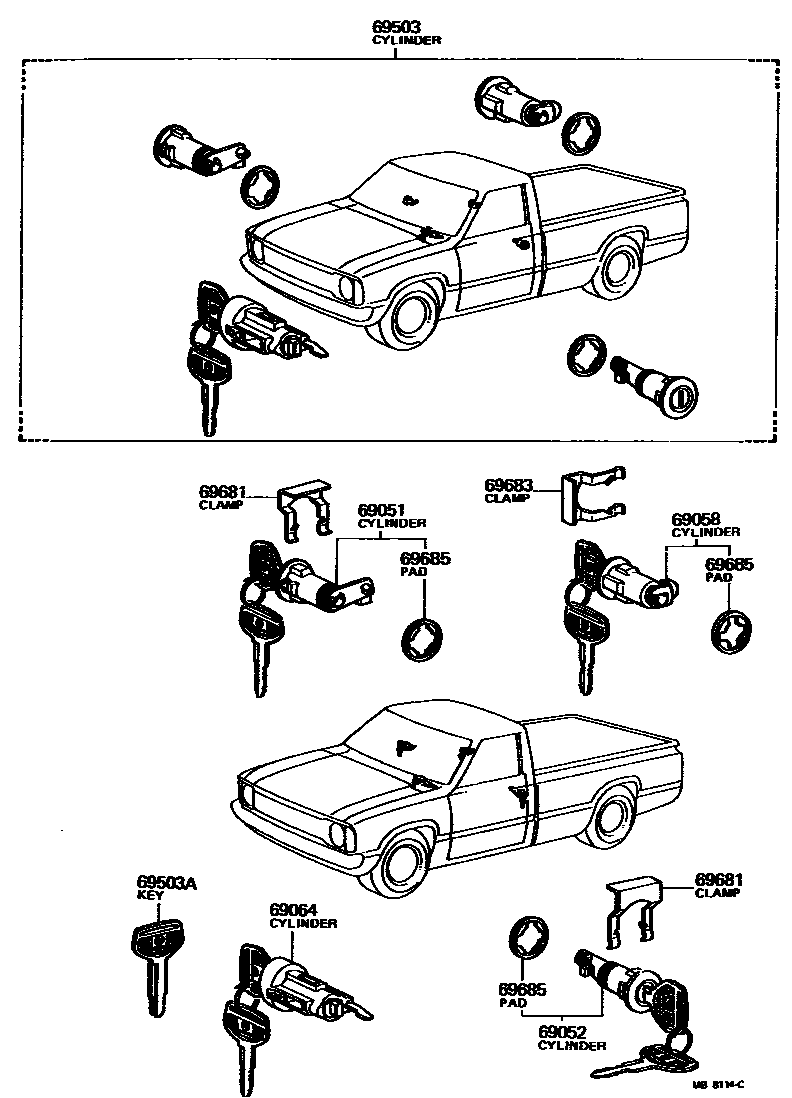 69503
CYLINDER

69681
CLAMP

69051
CYLINDER

69685
PAD

69683
CLAMP

69058
CYLINDER

69685
PAD

69503A
KEY

69064
CYLINDER

69681
CLAMP

69685
PAD

69052
CYLINDER

MB 8114-C