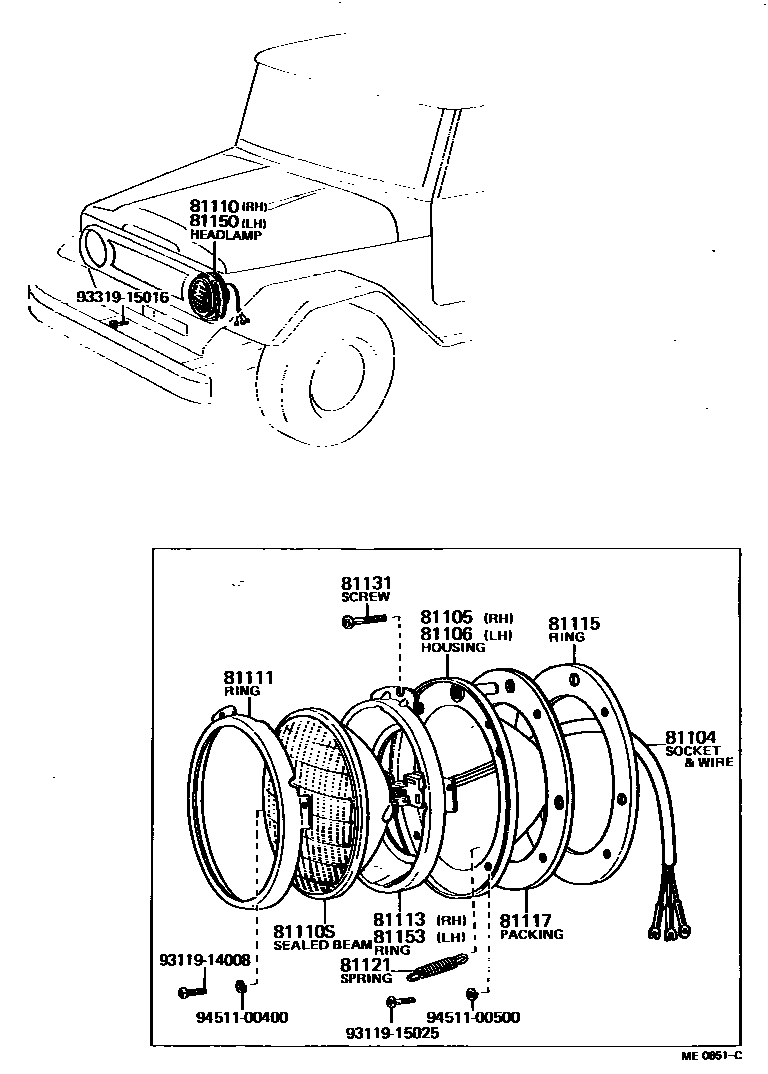 81110 (RH)
81150 (LH)
HEADLAMP

93319-15016

81131
SCREW

81105 (RH)
81106 (LH)
HOUSING

81115
RING

81111
RING

81104
SOCKET & WIRE

81110S
SEALED BEAM

81113 (RH)
81153 (LH)
RING

81117
PACKING

81121
SPRING

93119-14008

94511-00400

93119-15025

94511-00500

ME 0851-C