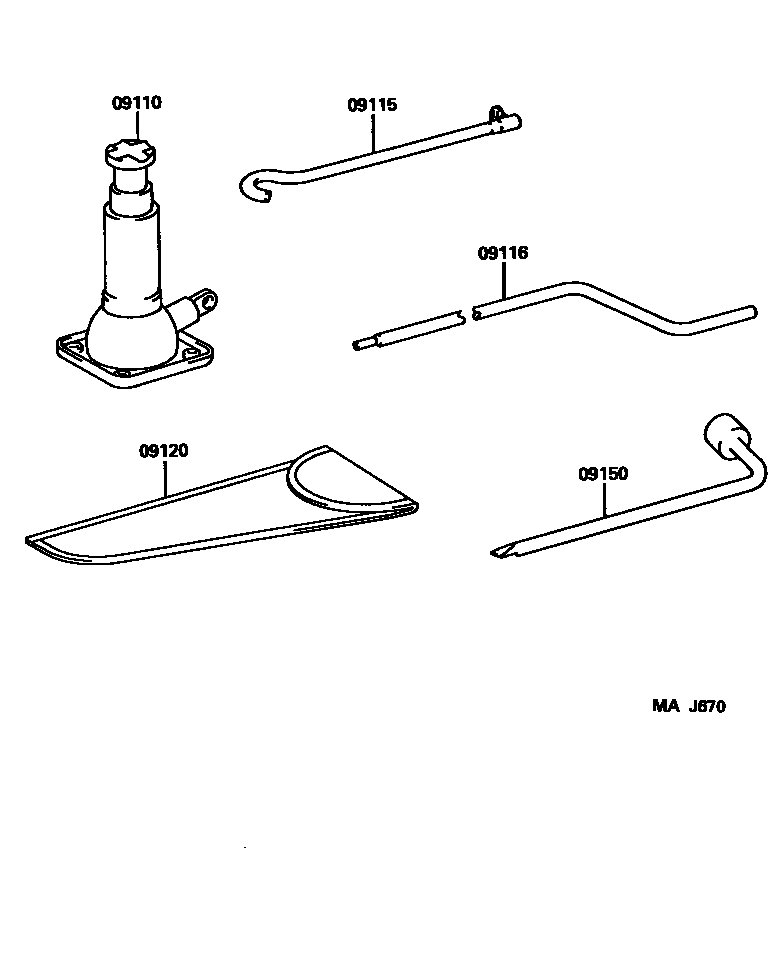 09110
09115
09116
09120
09150
MA J670