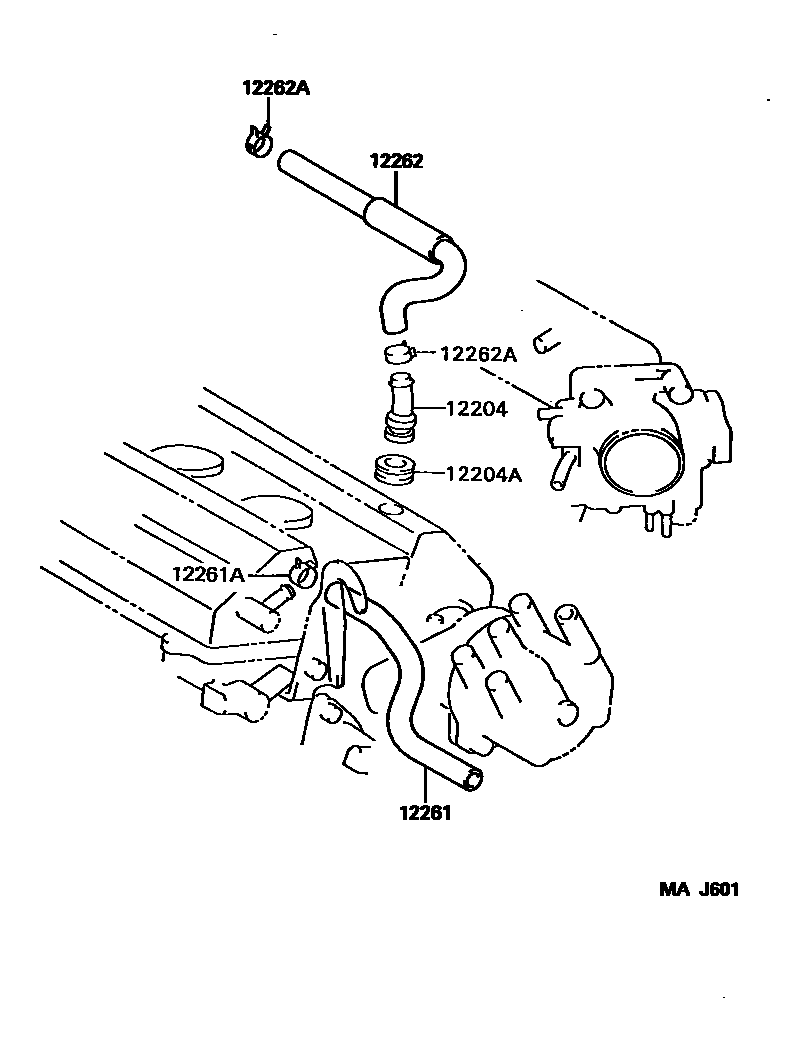 12262A

12262

12262A

12204

12204A

12261A

12261

MA J601