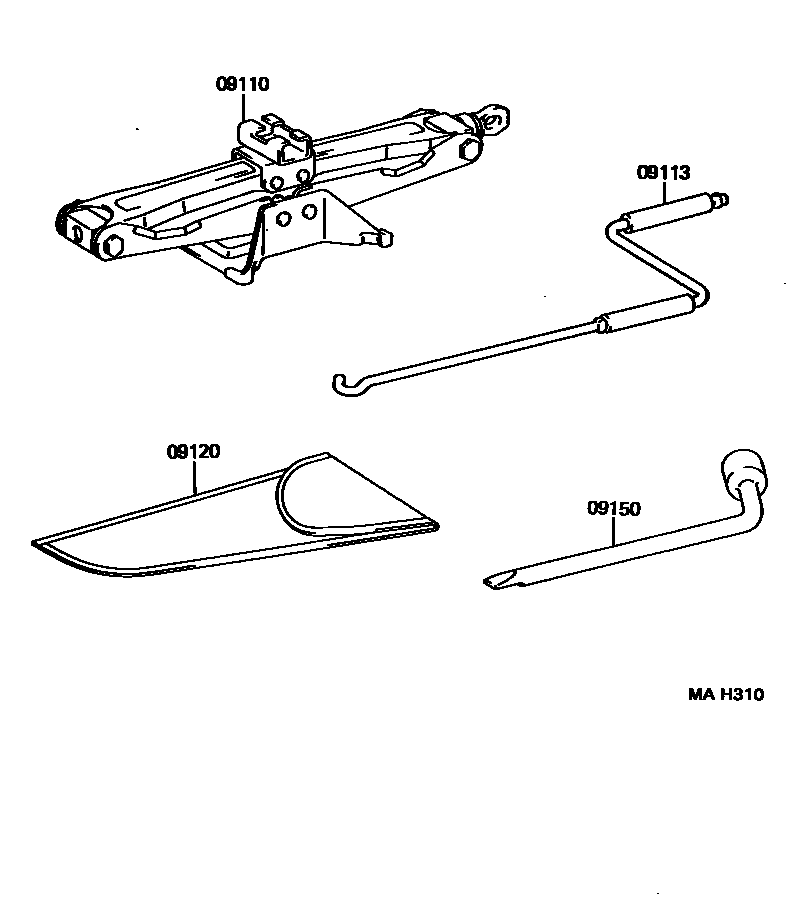 09110

09113

09120

09150

MA H310