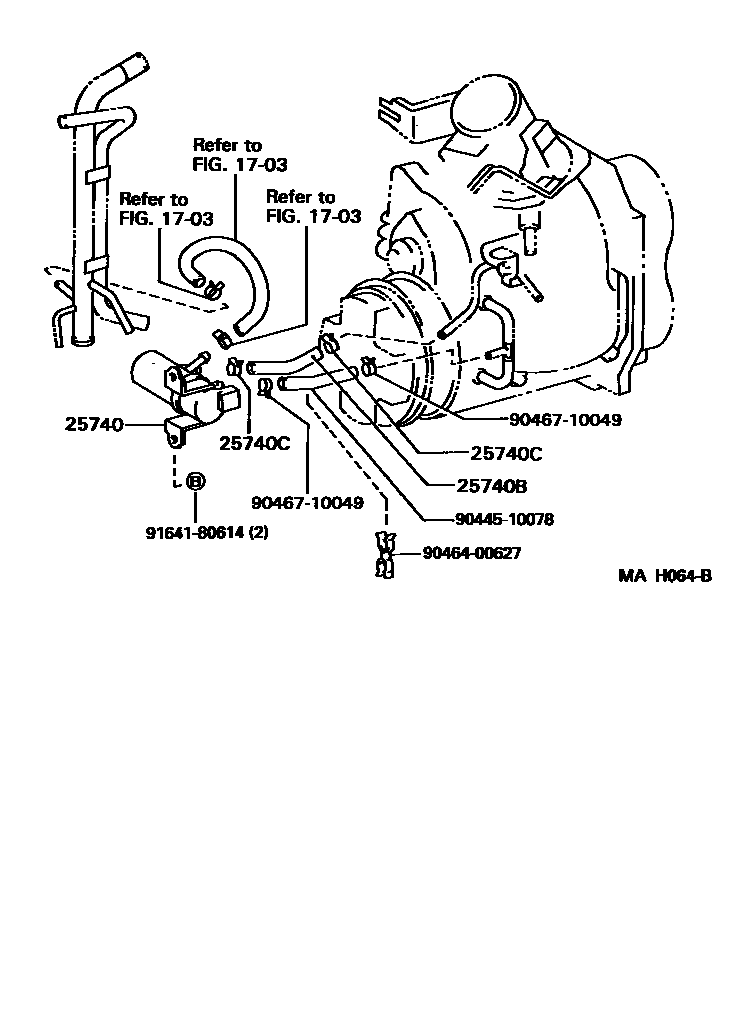 Refer to
FIG. 17-03

Refer to
FIG. 17-03

Refer to
FIG. 17-03

25740

25740C

90467-10049

25740C

25740B

90467-10049

90445-10078

B

91641-80614 (2)

90464-00627

MA H064-B