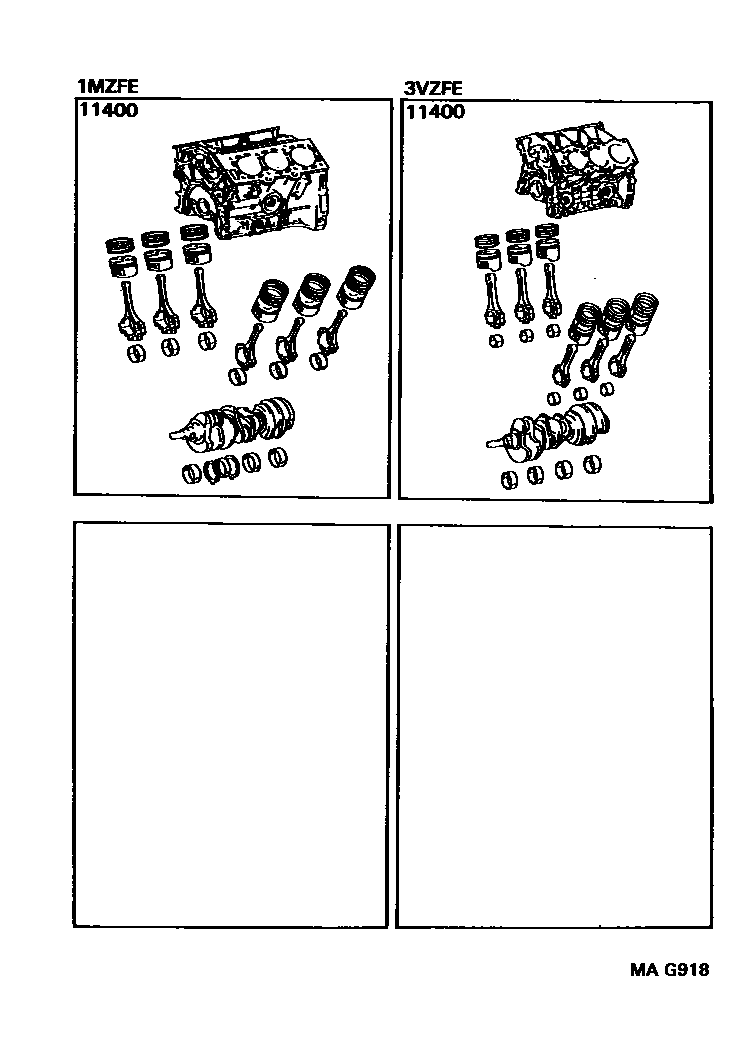 1MZFE
11400

3VZFE
11400

MA G918