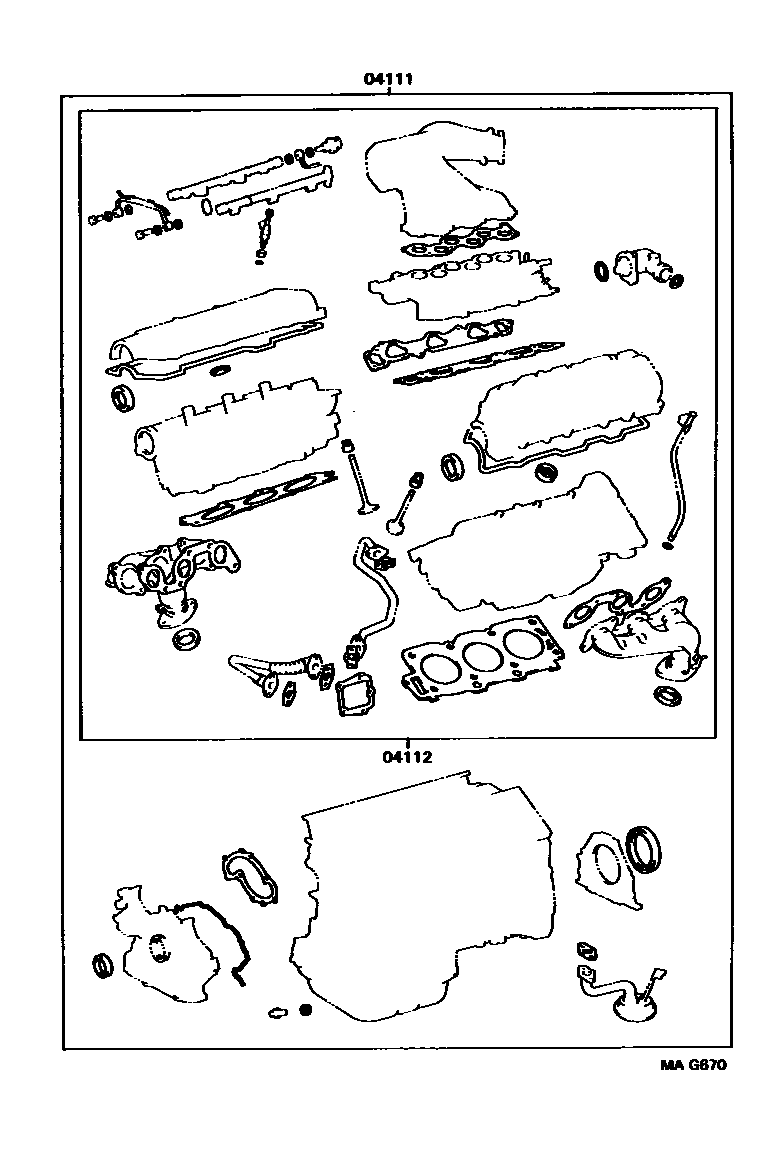 04111

04112

MA G670