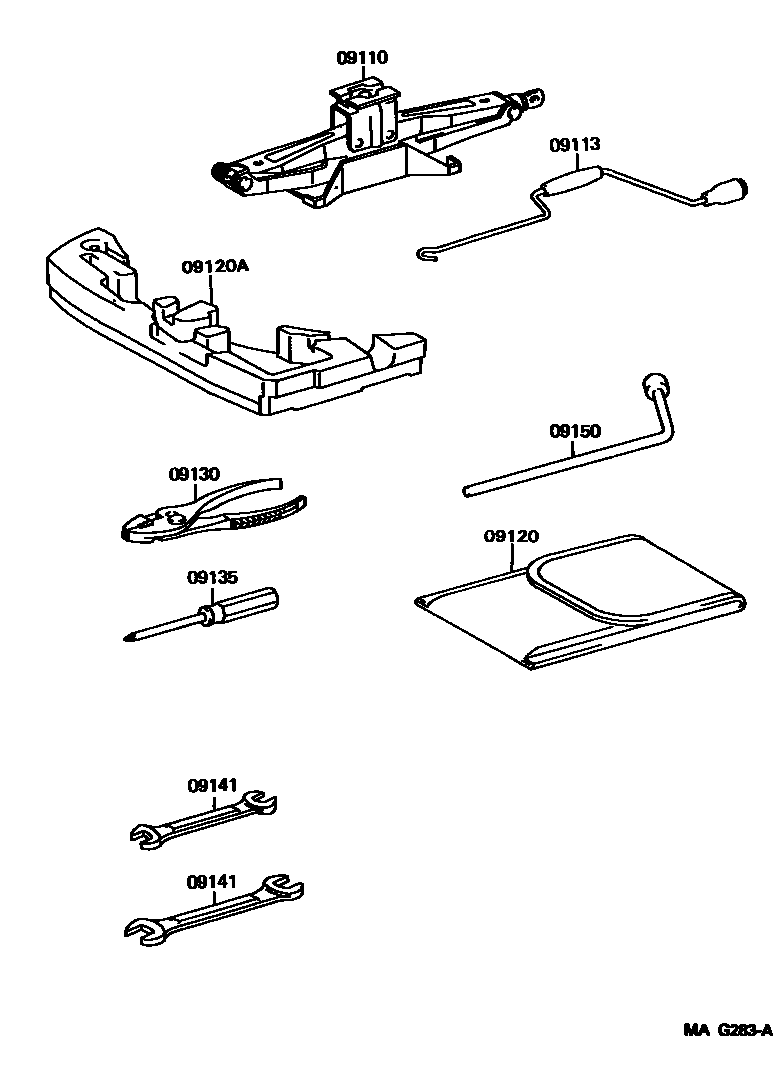 09110

09113

09120A

09150

09130

09120

09135

09141

09141

MA G283-A