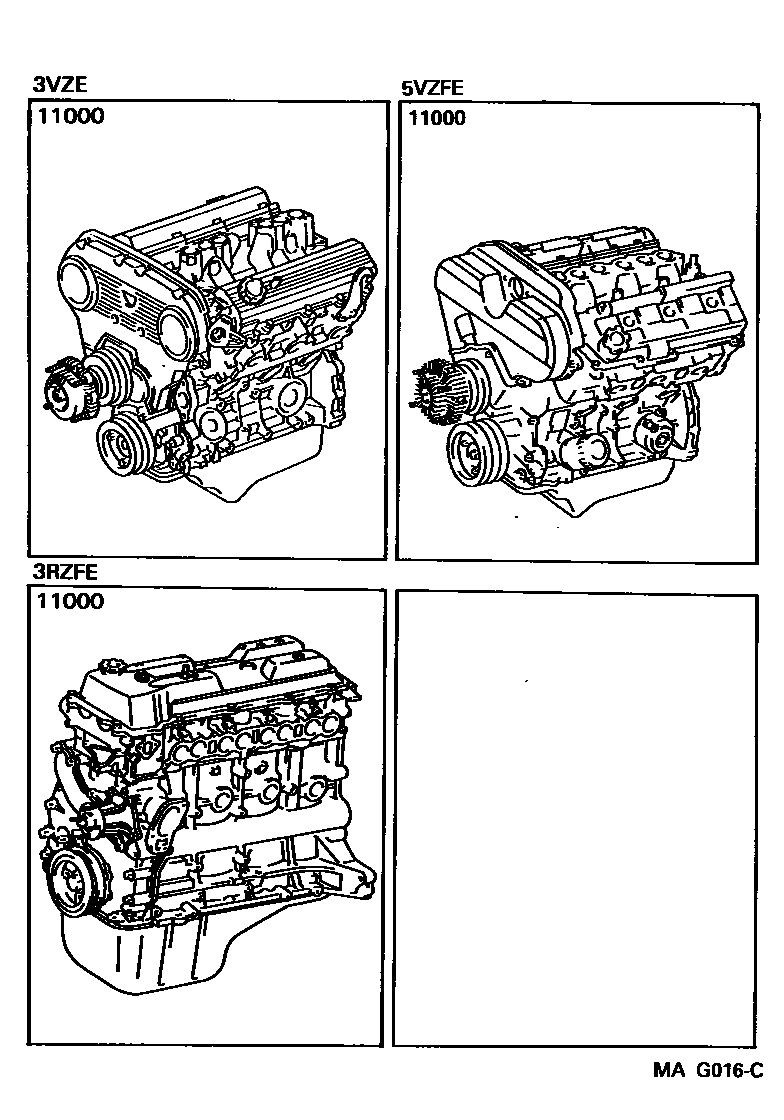 3VZE
11000

5VZFE
11000

3RZFE
11000

MA G016-C