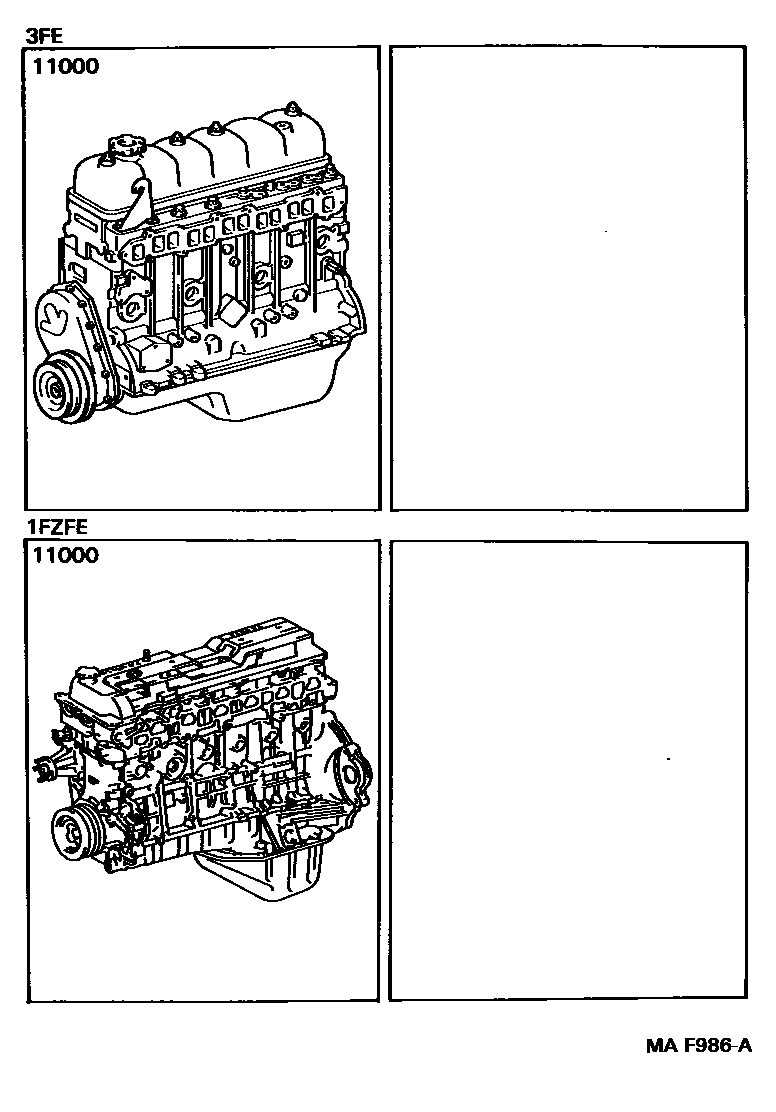 3FE

11000

1FZFE

11000

MA F986-A