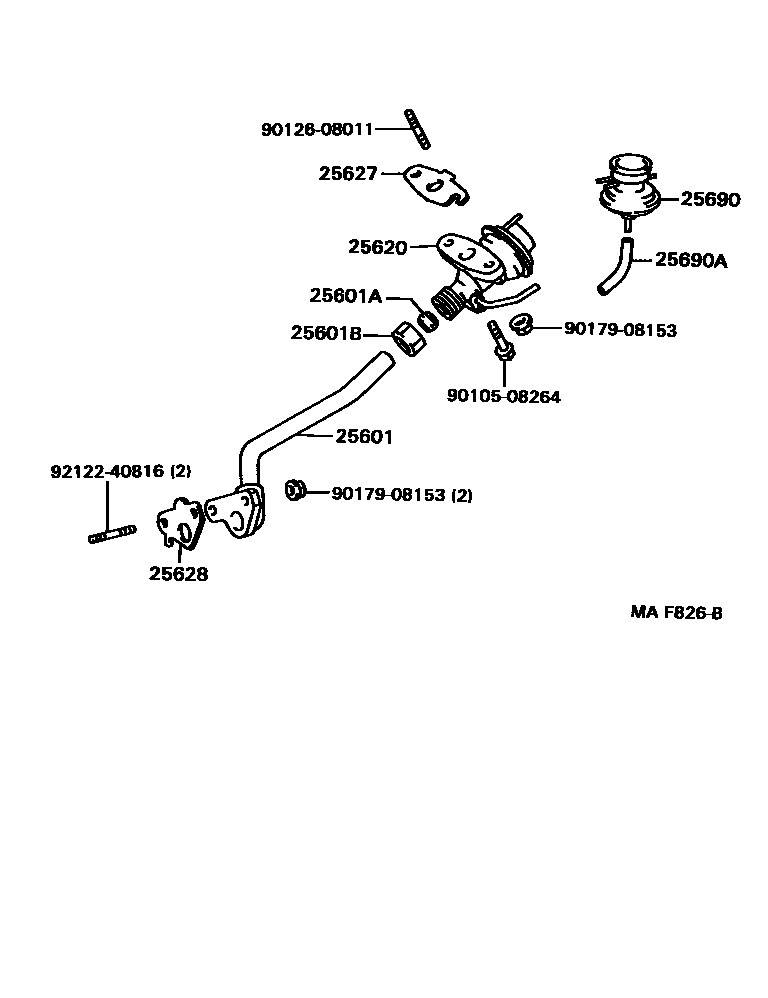 90126-08011

25627

25690

25620

25690A

25601A

25601B

90179-08153

90105-08264

25601

92122-40816 (2)

90179-08153 (2)

25628

MA F826-B