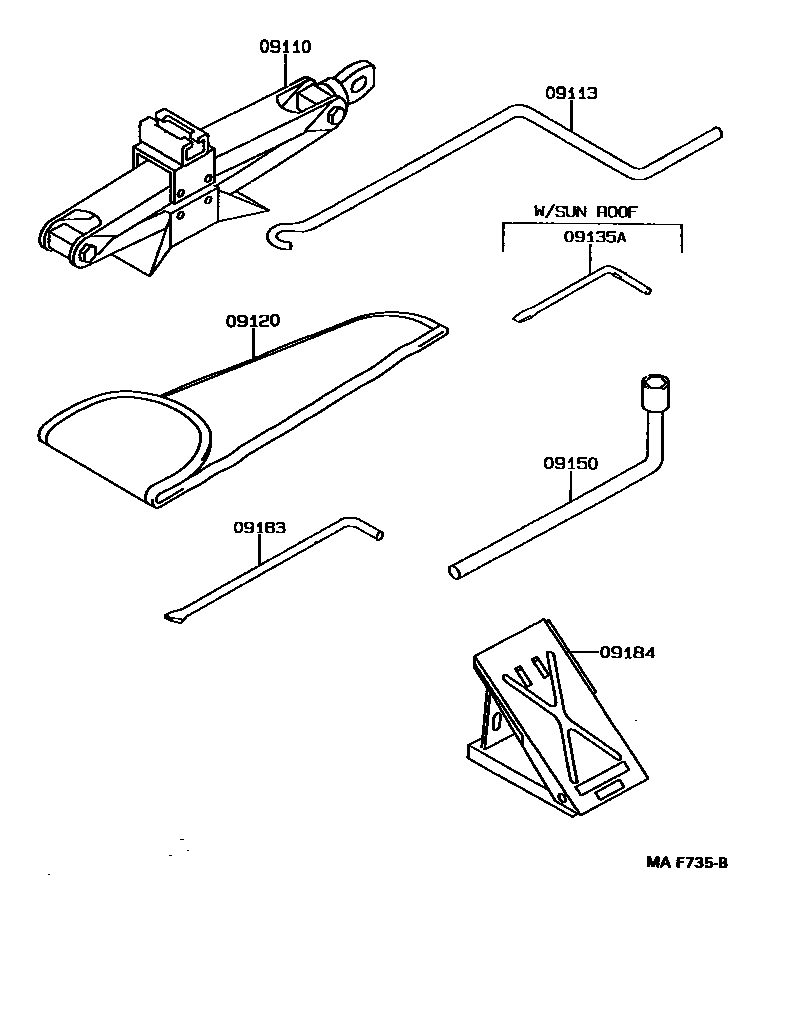 09110

09113

W/SUN ROOF

09135A

09120

09150

09183

09184

MA F735-B